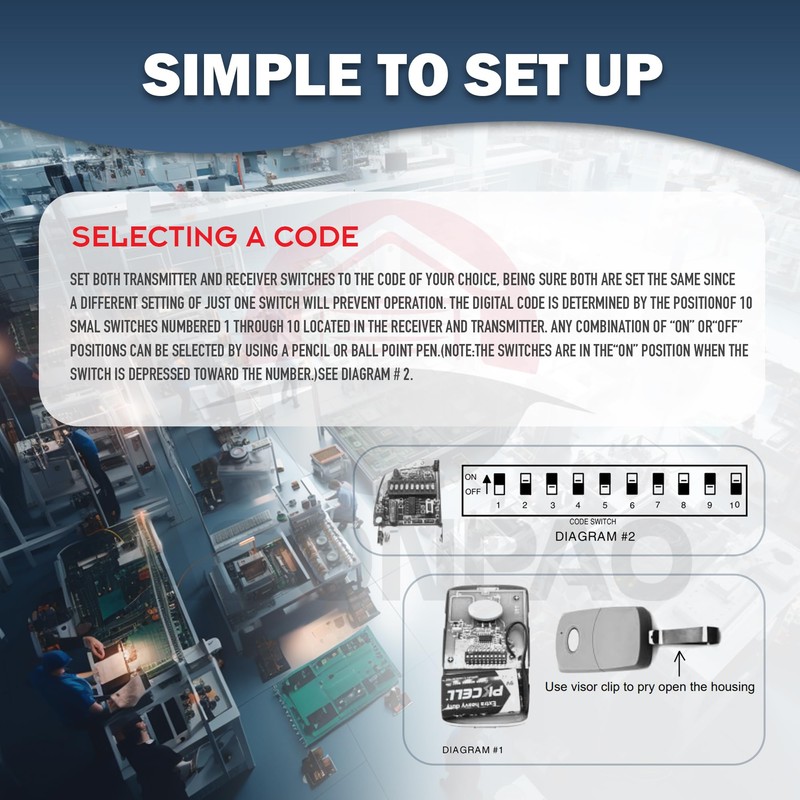 SIMPLE TO SET UP

SELECTING A CODE

SET BOTH TRANSMITTER AND RECEIVER SWITCHES TO THE CODE OF YOUR CHOICE, BEING SURE BOTH ARE SET THE SAME SINCE A DIFFERENT SETTING OF JUST ONE SWITCH WILL PREVENT OPERATION. THE DIGITAL CODE IS DETERMINED BY THE POSITIONOF 10 SMAL SWITCHES NUMBERED 1 THROUGH 10 LOCATED IN THE RECEIVER AND TRANSMITTER. ANY COMBINATION OF "ON" OR"OFF" POSITIONS CAN BE SELECTED BY USING A PENCIL OR BALL POINT PEN.(NOTE:THE SWITCHES ARE IN THE"ON" POSITION WHEN THE SWITCH IS DEPRESSED TOWARD THE NUMBER.)SEE DIAGRAM # 2.

ON
OFF
1 2 3 4 5 6 7 8 9 10
CODE SWITCH
DIAGRAM #2

NPAO

PKCELL
Extra heavy duty
9V

Use visor clip to pry open the housing

DIAGRAM #1