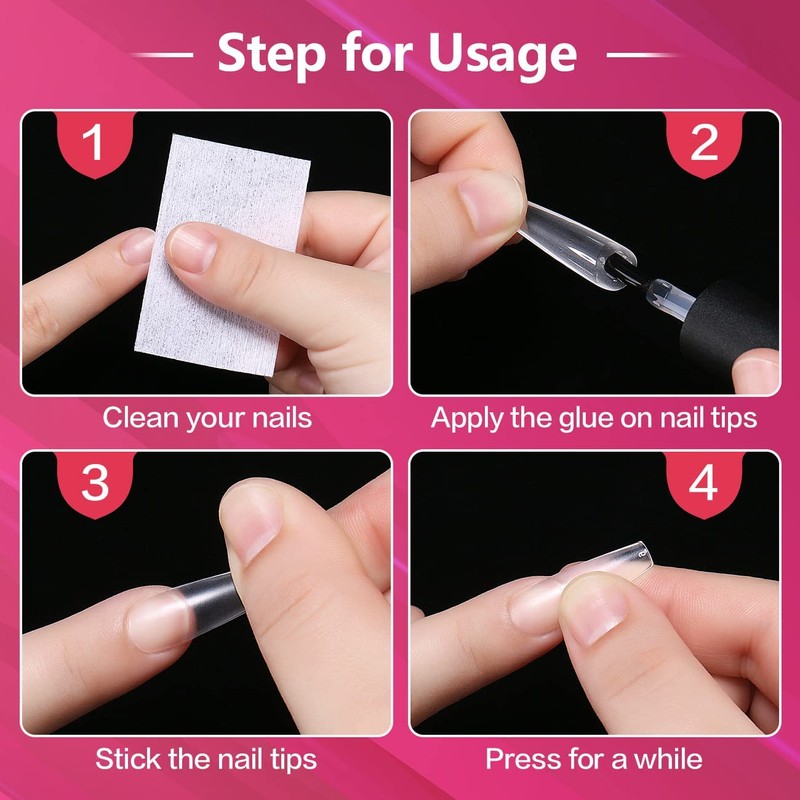 Step for Usage

1
Clean your nails

2
Apply the glue on nail tips

3
Stick the nail tips

4
Press for a while