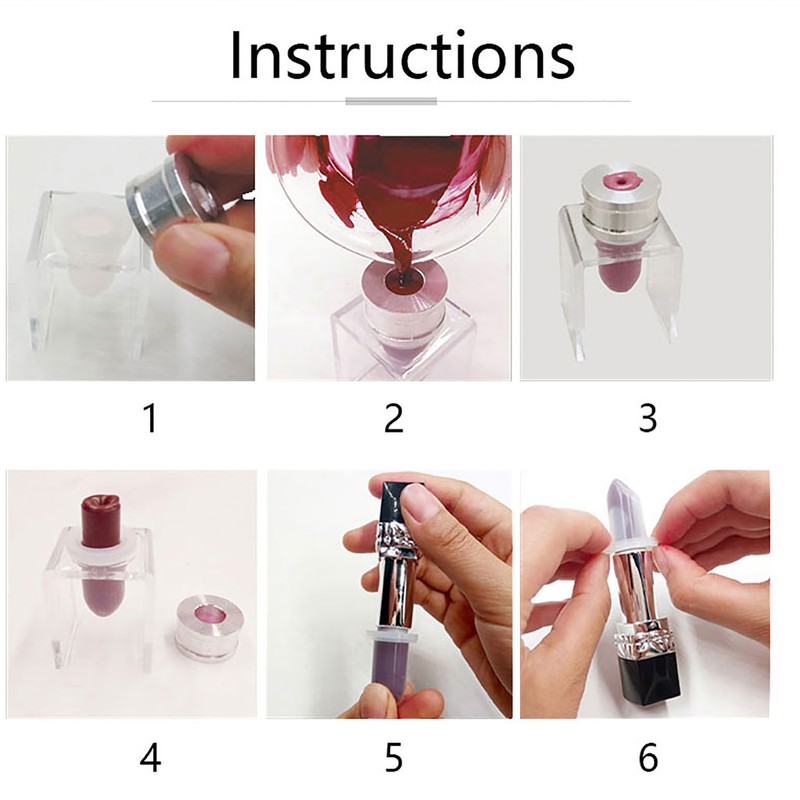 Instructions

1

2

3

4

5

6