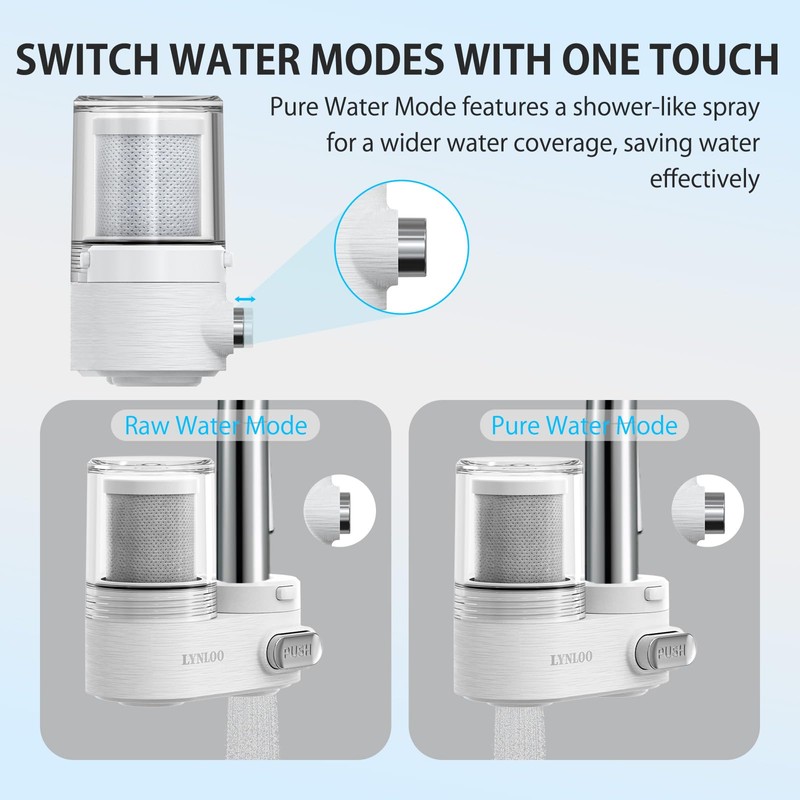 SWITCH WATER MODES WITH ONE TOUCH

Pure Water Mode features a shower-like spray for a wider water coverage, saving water effectively

Raw Water Mode

LYNLOO

PUSH

Pure Water Mode

LYNLOO

PUSH