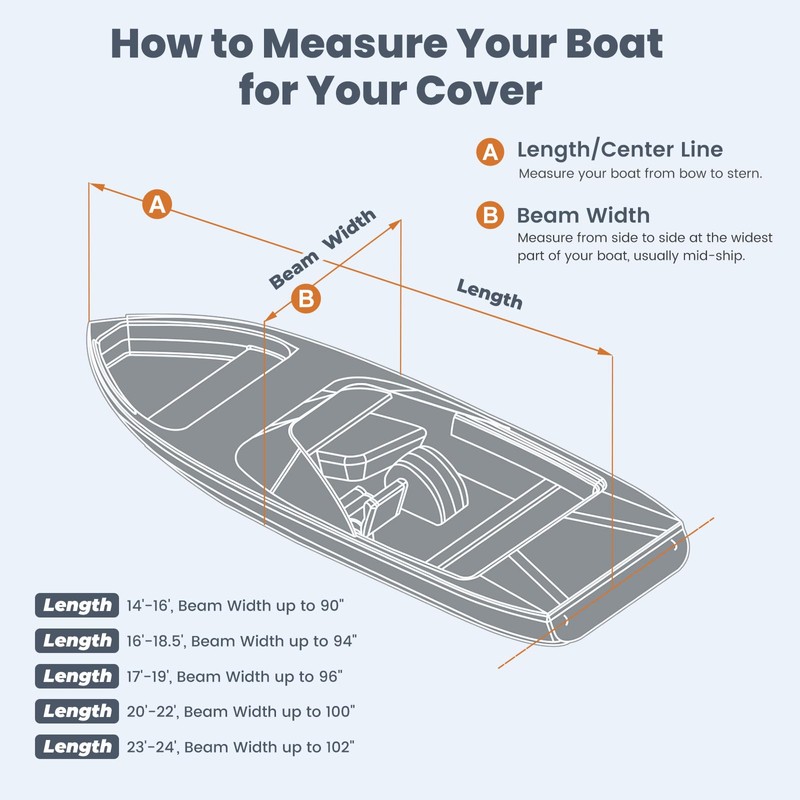 How to Measure Your Boat for Your Cover

A Length/Center Line
Measure your boat from bow to stern.

B Beam Width
Measure from side to side at the widest part of your boat, usually mid-ship.

A

Beam Width

B

Length

Length 14'-16', Beam Width up to 90"
Length 16'-18.5', Beam Width up to 94"
Length 17'-19', Beam Width up to 96"
Length 20'-22', Beam Width up to 100"
Length 23'-24', Beam Width up to 102"