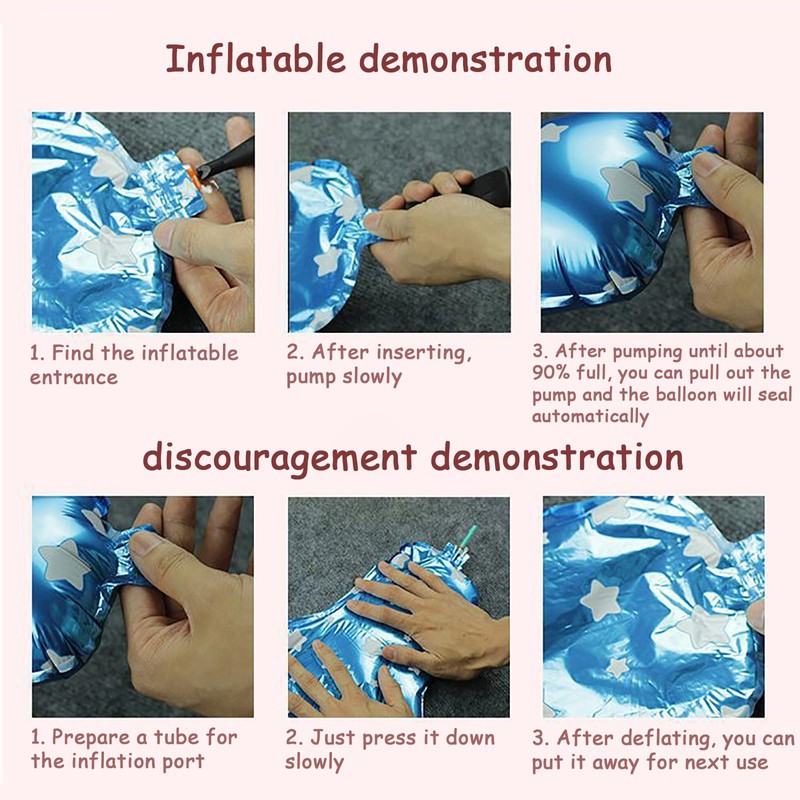 Inflatable demonstration

1. Find the inflatable entrance

2. After inserting, pump slowly

3. After pumping until about 90% full, you can pull out the pump and the balloon will seal automatically

discouragement demonstration

1. Prepare a tube for the inflation port

2. Just press it down slowly

3. After deflating, you can put it away for next use