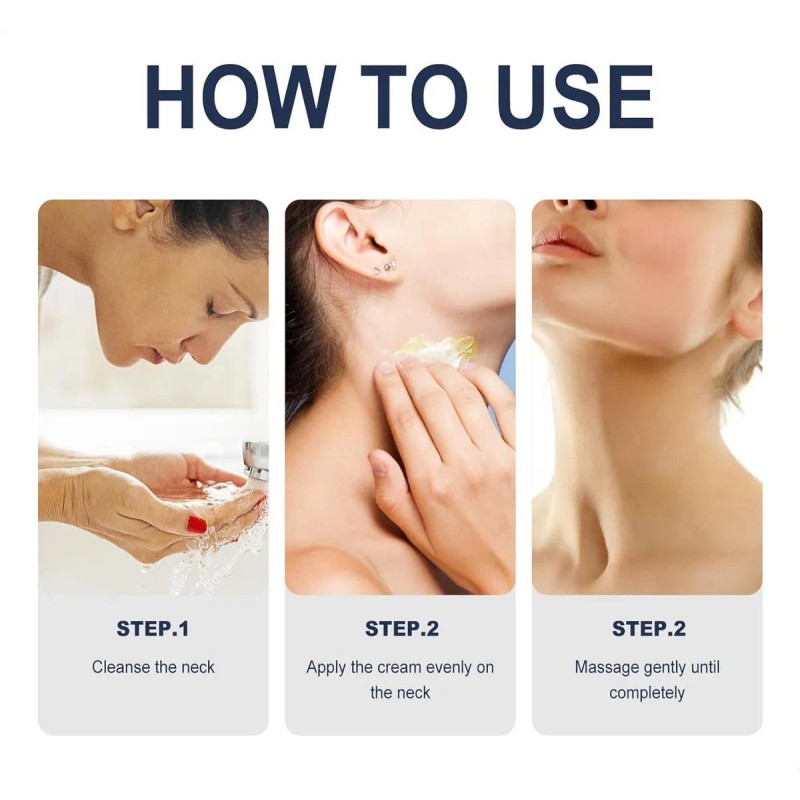 HOW TO USE

STEP.1

Cleanse the neck

STEP.2

Apply the cream evenly on the neck

STEP.2

Massage gently until completely