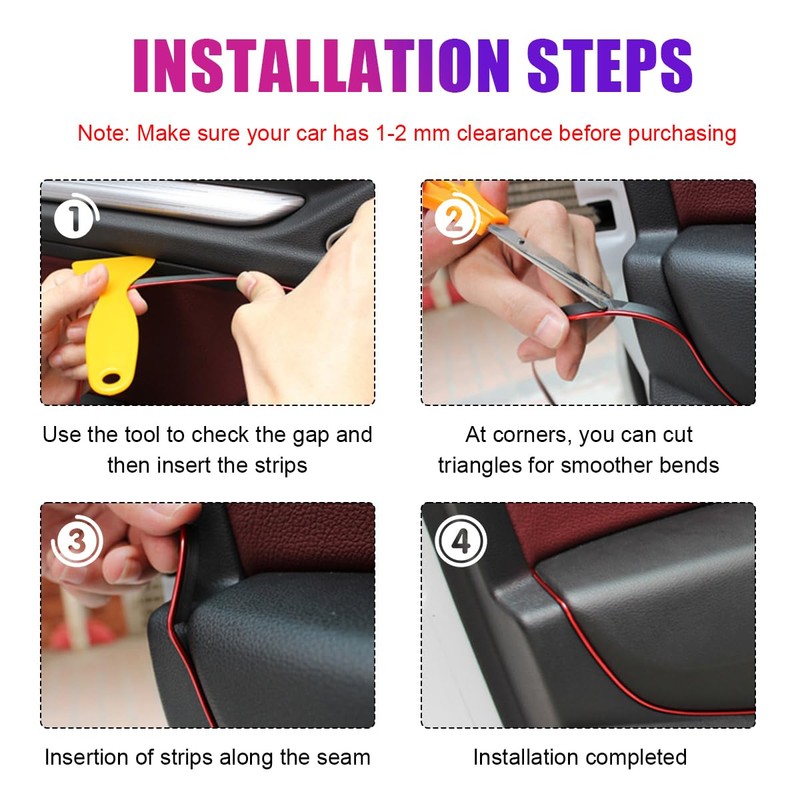 INSTALLATION STEPS

Note: Make sure your car has 1-2 mm clearance before purchasing

1

Use the tool to check the gap and then insert the strips

2

At corners, you can cut triangles for smoother bends

3

Insertion of strips along the seam

4

Installation completed