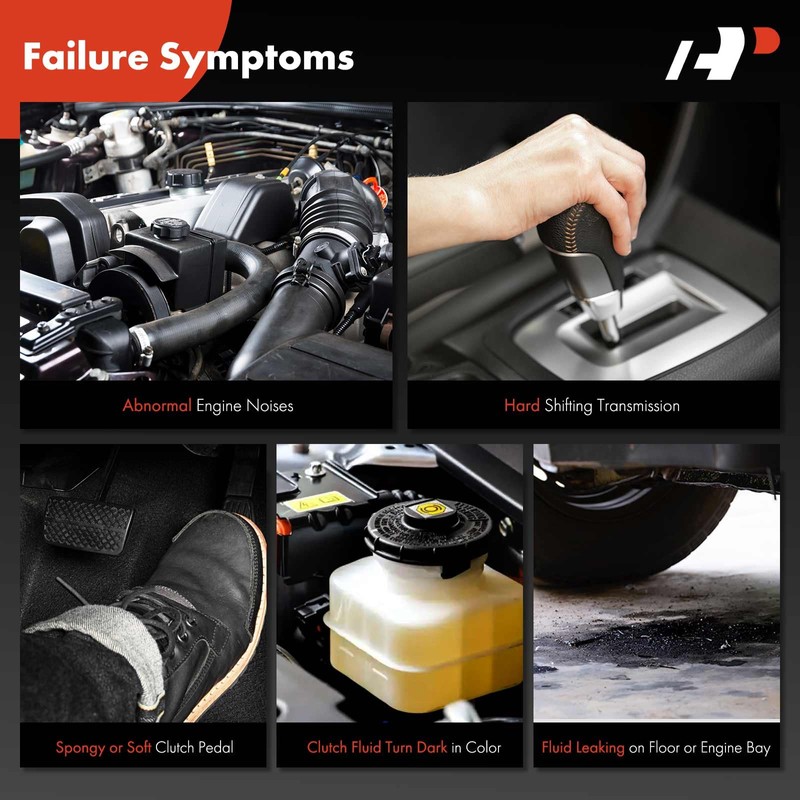 Failure Symptoms

Abnormal Engine Noises

Hard Shifting Transmission

Spongy or Soft Clutch Pedal

Clutch Fluid Turn Dark in Color

Fluid Leaking on Floor or Engine Bay