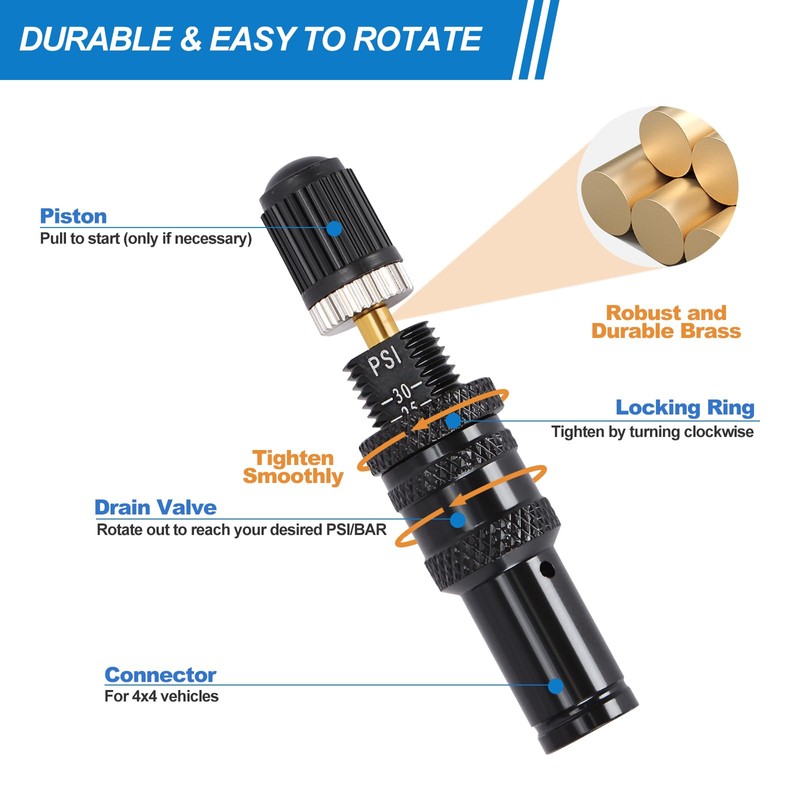 DURABLE & EASY TO ROTATE

Piston
Pull to start (only if necessary)

Robust and Durable Brass

PSI
30
25

Locking Ring
Tighten by turning clockwise

Tighten Smoothly

Drain Valve
Rotate out to reach your desired PSI/BAR

Connector
For 4x4 vehicles