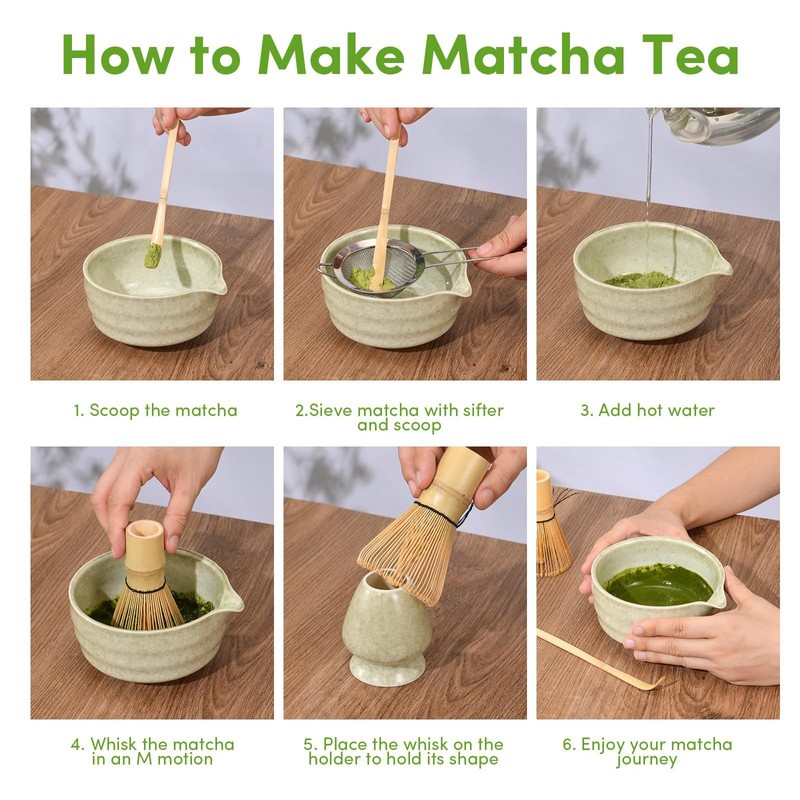 How to Make Matcha Tea

1. Scoop the matcha

2.Sieve matcha with sifter and scoop

3. Add hot water

4. Whisk the matcha in an M motion

5. Place the whisk on the holder to hold its shape

6. Enjoy your matcha journey