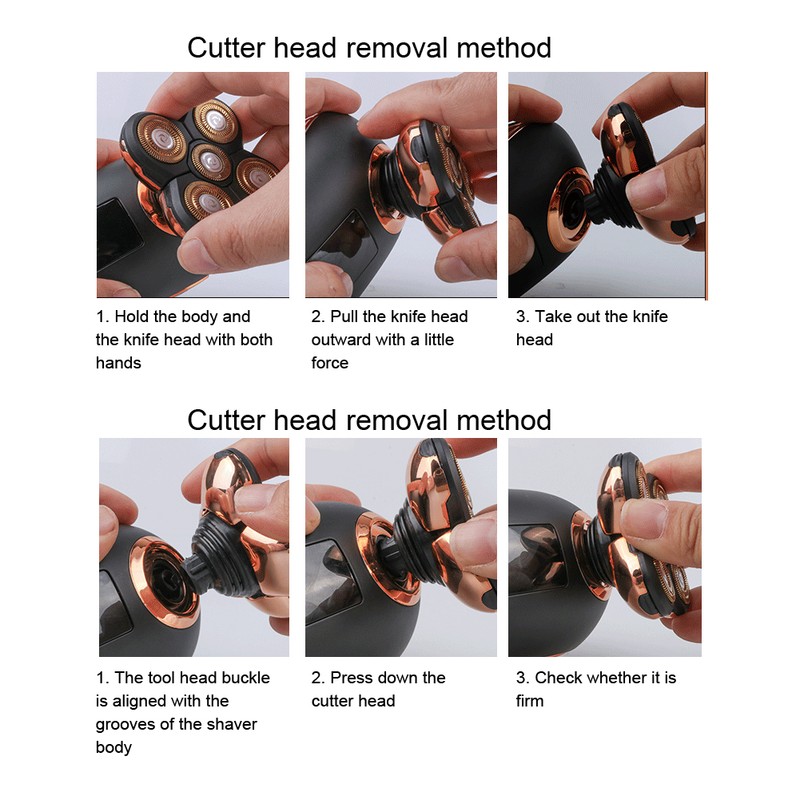 Cutter head removal method

1. Hold the body and the knife head with both hands

2. Pull the knife head outward with a little force

3. Take out the knife head

Cutter head removal method

1. The tool head buckle is aligned with the grooves of the shaver body

2. Press down the cutter head

3. Check whether it is firm