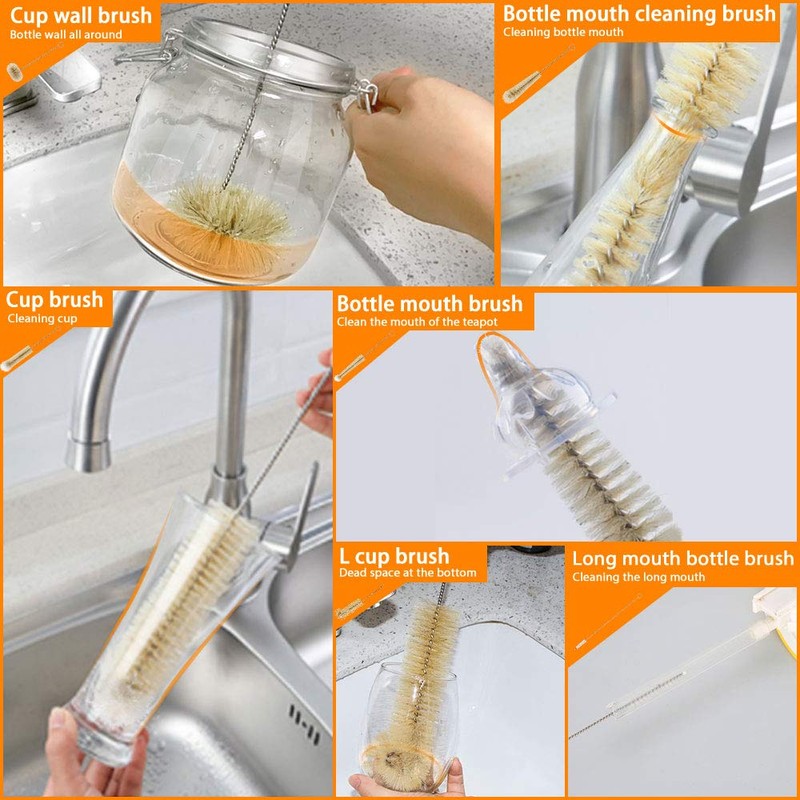 Cup wall brush
Bottle wall all around

Bottle mouth cleaning brush
Cleaning bottle mouth

Cup brush
Cleaning cup

Bottle mouth brush
Clean the mouth of the teapot

L cup brush
Dead space at the bottom

Long mouth bottle brush
Cleaning the long mouth