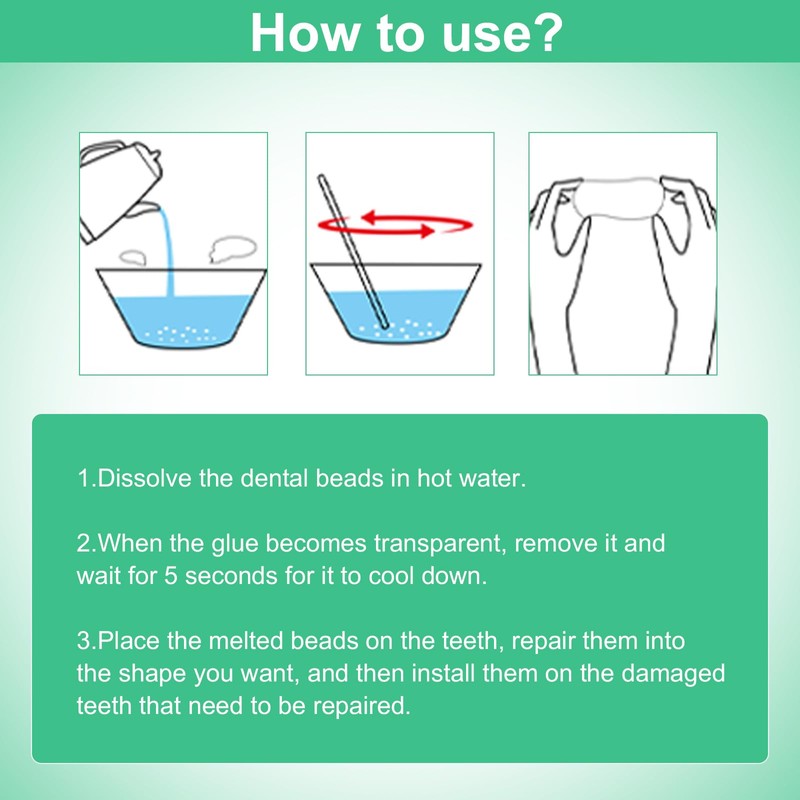 How to use?

1.Dissolve the dental beads in hot water.

2.When the glue becomes transparent, remove it and wait for 5 seconds for it to cool down.

3.Place the melted beads on the teeth, repair them into the shape you want, and then install them on the damaged teeth that need to be repaired.