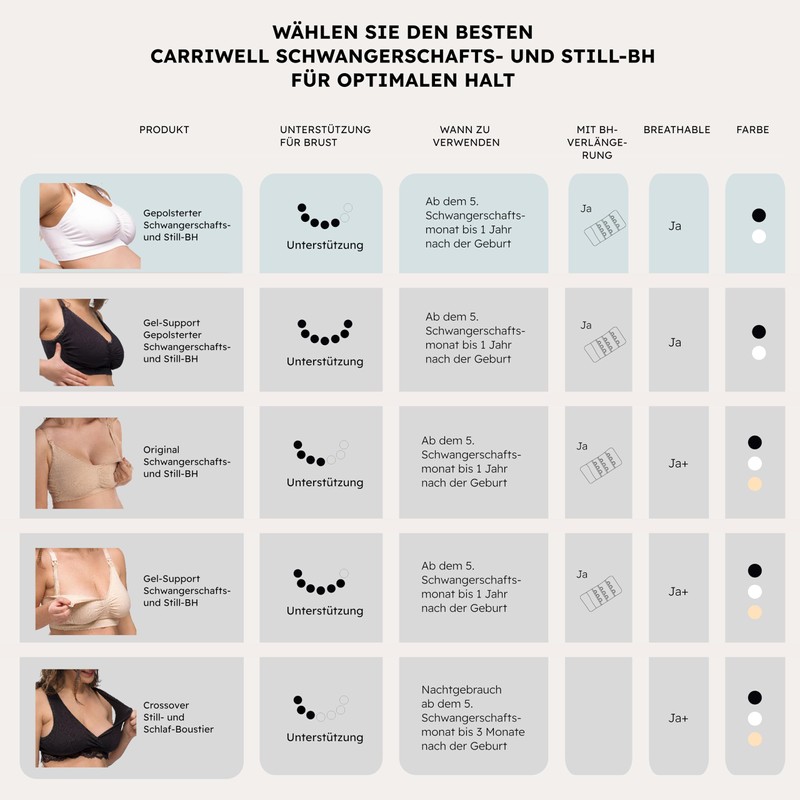 WÄHLEN SIE DEN BESTEN
CARRIWELL SCHWANGERSCHAFTS- UND STILL-BH
FÜR OPTIMALEN HALT

| PRODUKT | UNTERSTÜTZUNG FÜR BRUST | WANN ZU VERWENDEN | MIT BH-VERLÄNGERUNG | BREATHABLE | FARBE |
|---|---|---|---|---|---|
| Gepolsterter Schwangerschafts- und Still-BH | Unterstützung | Ab dem 5. Schwangerschaftsmonat bis 1 Jahr nach der Geburt | Ja | Ja | |
| Gel-Support Gepolsterter Schwangerschafts- und Still-BH | Unterstützung | Ab dem 5. Schwangerschaftsmonat bis 1 Jahr nach der Geburt | Ja | Ja | |
| Original Schwangerschafts- und Still-BH | Unterstützung | Ab dem 5. Schwangerschaftsmonat bis 1 Jahr nach der Geburt | Ja | Ja+ | |
| Gel-Support Schwangerschafts- und Still-BH | Unterstützung | Ab dem 5. Schwangerschaftsmonat bis 1 Jahr nach der Geburt | Ja | Ja+ | |
| Crossover Still- und Schlaf-Boustier | Unterstützung | Nachtgebrauch ab dem 5. Schwangerschaftsmonat bis 3 Monate nach der Geburt | | Ja+ | |