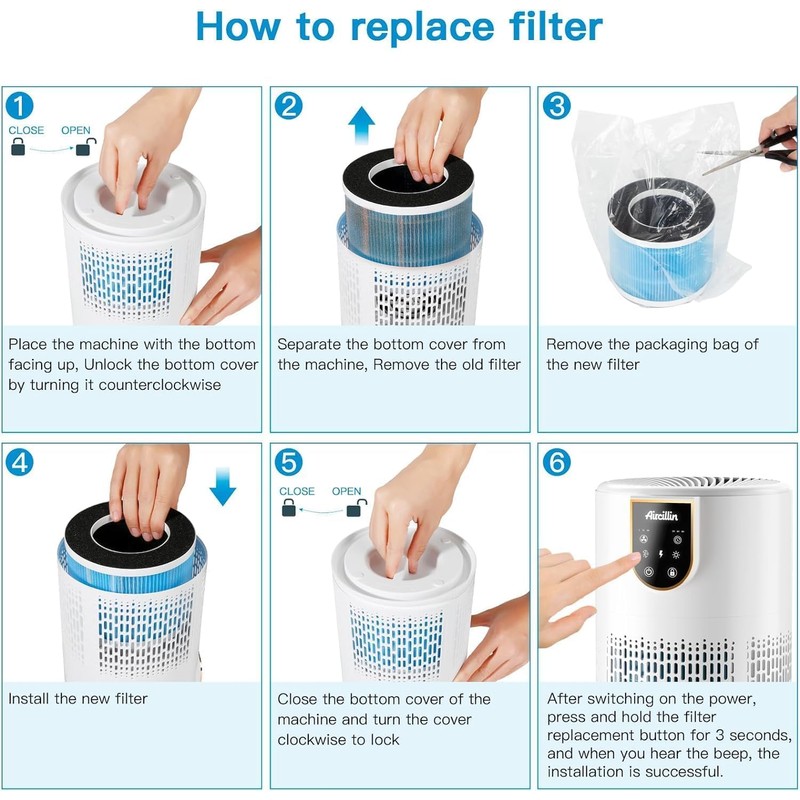 How to replace filter

1
CLOSE OPEN

Place the machine with the bottom facing up, Unlock the bottom cover by turning it counterclockwise

2

Separate the bottom cover from the machine, Remove the old filter

3

Remove the packaging bag of the new filter

4

Install the new filter

5
CLOSE OPEN

Close the bottom cover of the machine and turn the cover clockwise to lock

6
Aircillin

After switching on the power, press and hold the filter replacement button for 3 seconds, and when you hear the beep, the installation is successful.