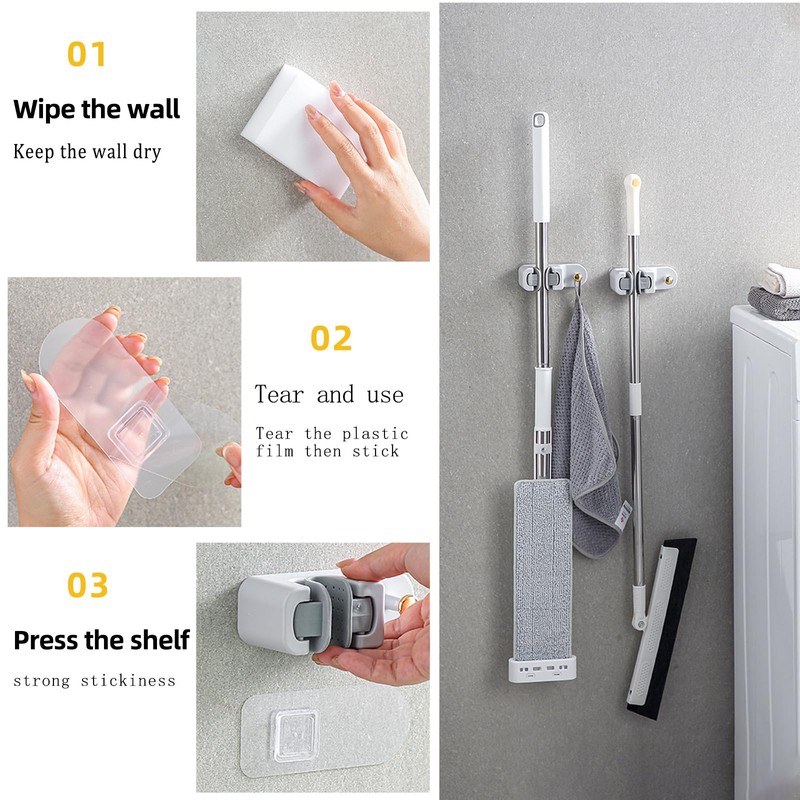 01

Wipe the wall

Keep the wall dry

02

Tear and use

Tear the plastic film then stick

03

Press the shelf

strong stickiness