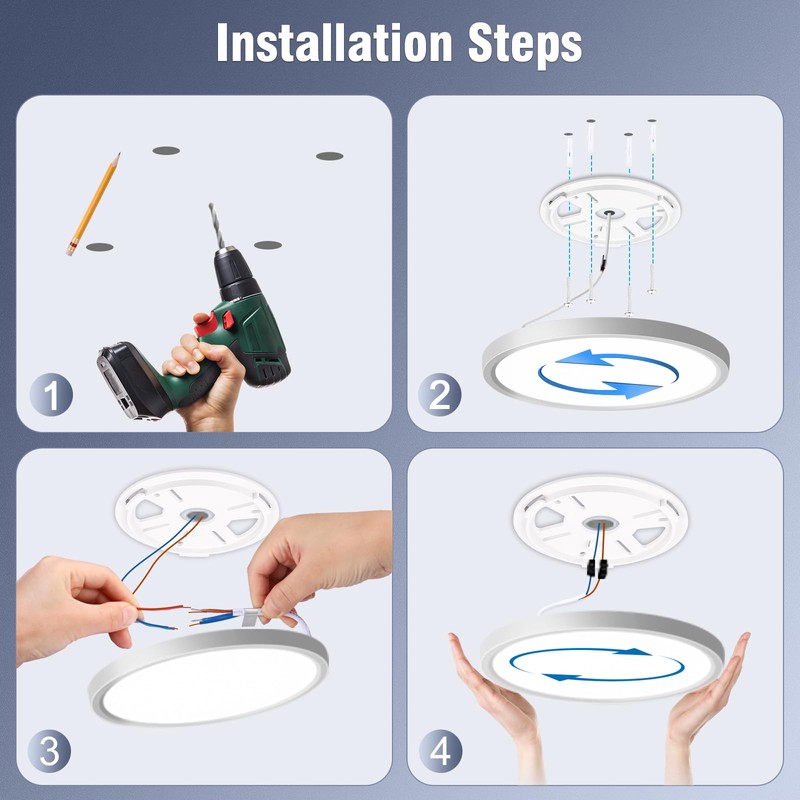 Installation Steps

1

2

3

4