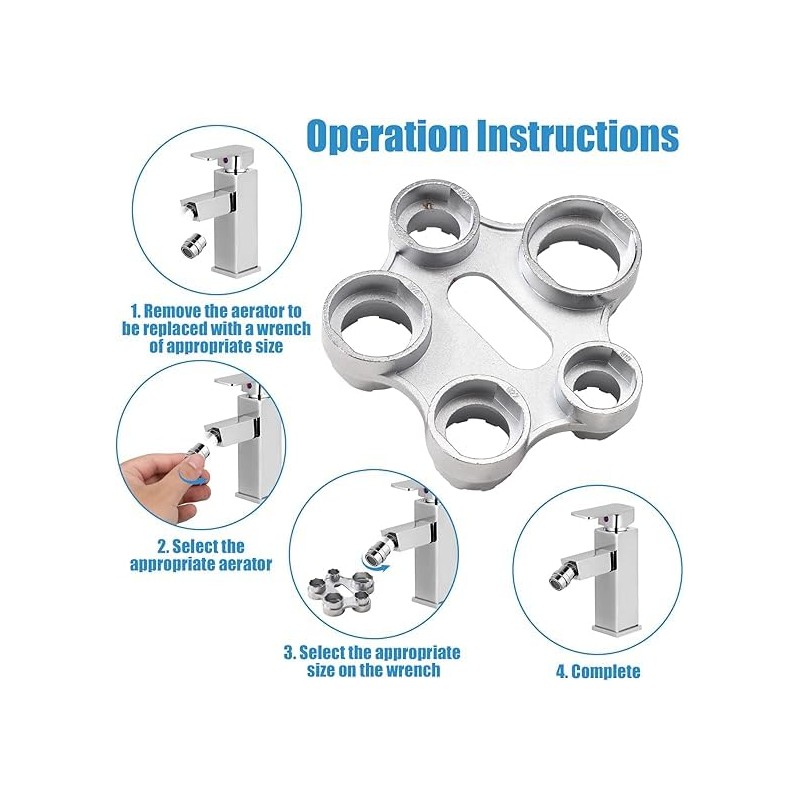 Operation Instructions

1. Remove the aerator to be replaced with a wrench of appropriate size

2. Select the appropriate aerator

3. Select the appropriate size on the wrench

4. Complete