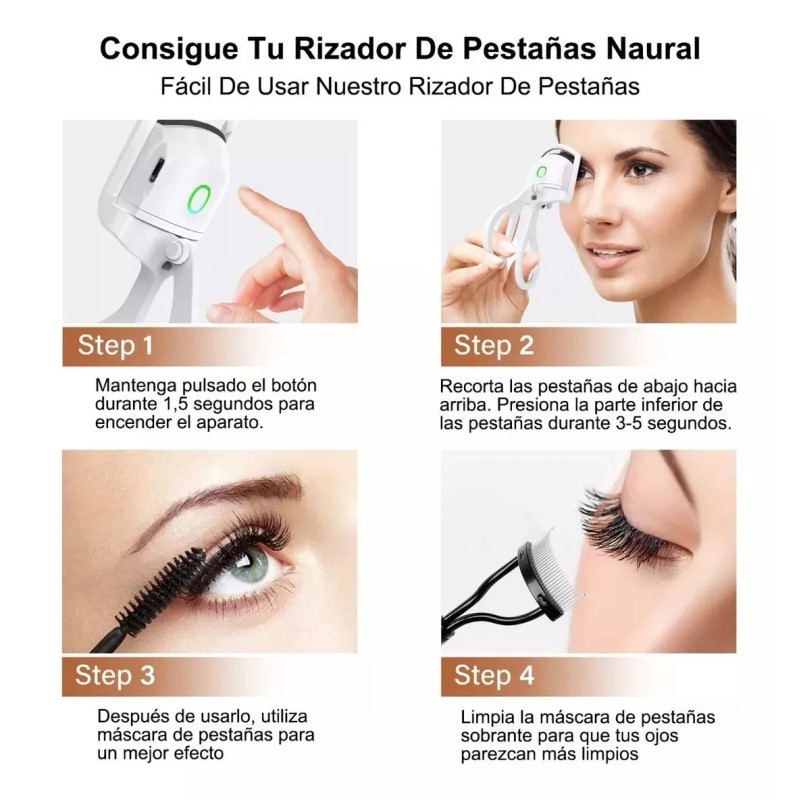 Consigue Tu Rizador De Pestañas Naural
Fácil De Usar Nuestro Rizador De Pestañas

Step 1

Mantenga pulsado el botón durante 1,5 segundos para encender el aparato.

Step 2

Recorta las pestañas de abajo hacia arriba. Presiona la parte inferior de las pestañas durante 3-5 segundos.

Step 3

Después de usarlo, utiliza máscara de pestañas para un mejor efecto

Step 4

Limpia la máscara de pestañas sobrante para que tus ojos parezcan más limpios