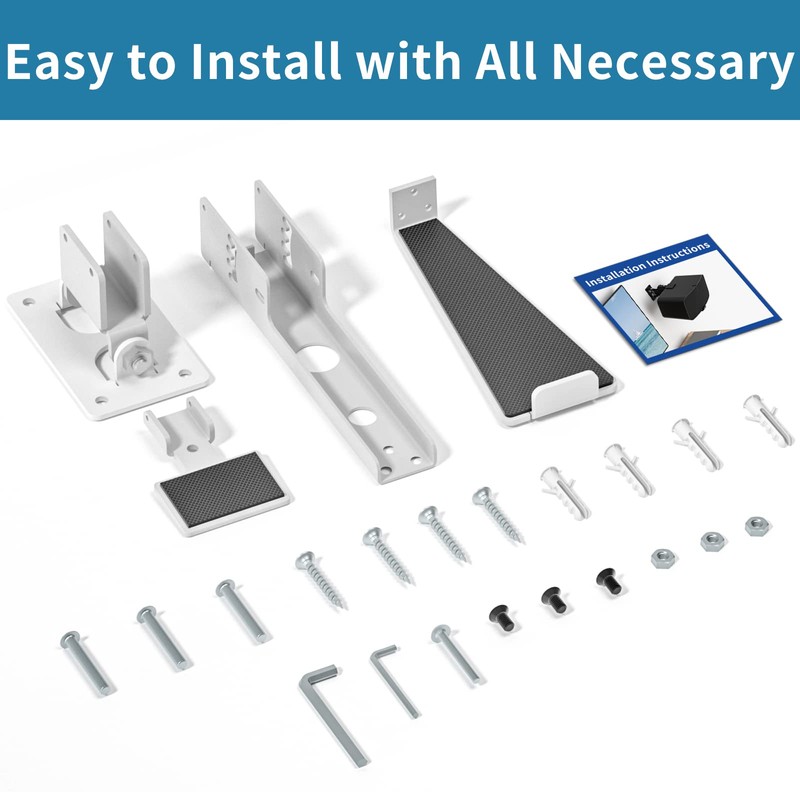 Easy to Install with All Necessary

Installation Instructions