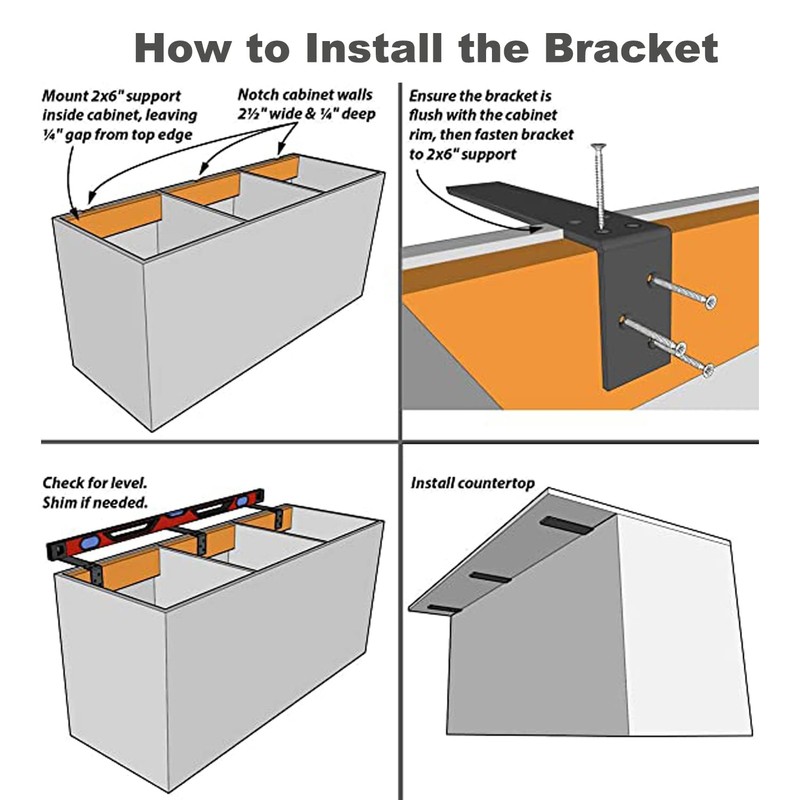 How to Install the Bracket

Mount 2x6" support inside cabinet, leaving ¼" gap from top edge

Notch cabinet walls 2½" wide & ¼" deep

Ensure the bracket is flush with the cabinet rim, then fasten bracket to 2x6" support

Check for level. Shim if needed.

Install countertop