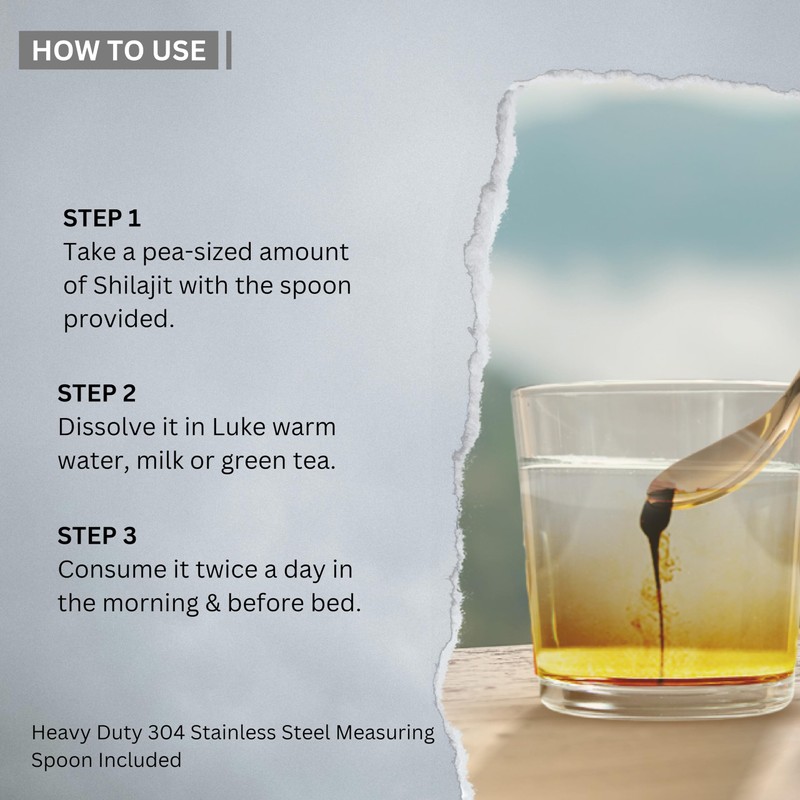 HOW TO USE

STEP 1
Take a pea-sized amount of Shilajit with the spoon provided.

STEP 2
Dissolve it in Luke warm water, milk or green tea.

STEP 3
Consume it twice a day in the morning & before bed.

Heavy Duty 304 Stainless Steel Measuring Spoon Included