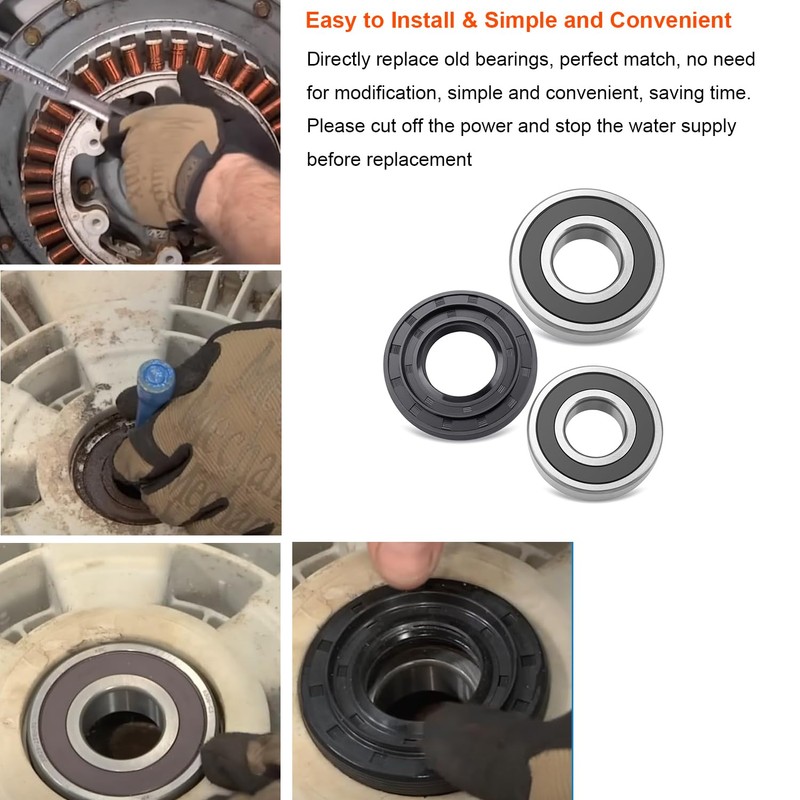 Easy to Install & Simple and Convenient

Directly replace old bearings, perfect match, no need for modification, simple and convenient, saving time. Please cut off the power and stop the water supply before replacement