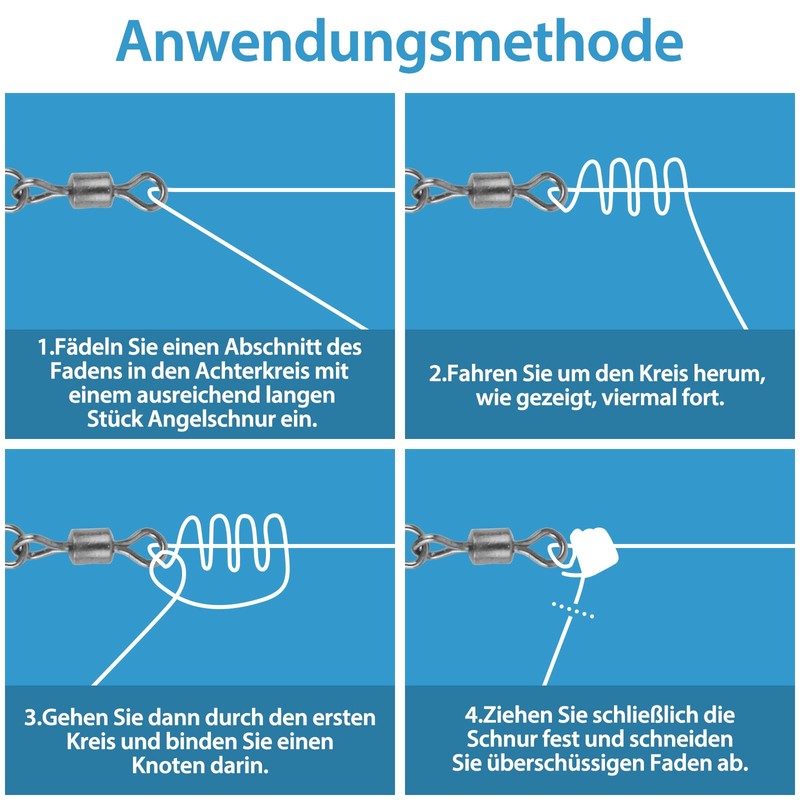 Anwendungsmethode

1.Fädeln Sie einen Abschnitt des Fadens in den Achterkreis mit einem ausreichend langen Stück Angelschnur ein.

2.Fahren Sie um den Kreis herum, wie gezeigt, viermal fort.

3.Gehen Sie dann durch den ersten Kreis und binden Sie einen Knoten darin.

4.Ziehen Sie schließlich die Schnur fest und schneiden Sie überschüssigen Faden ab.