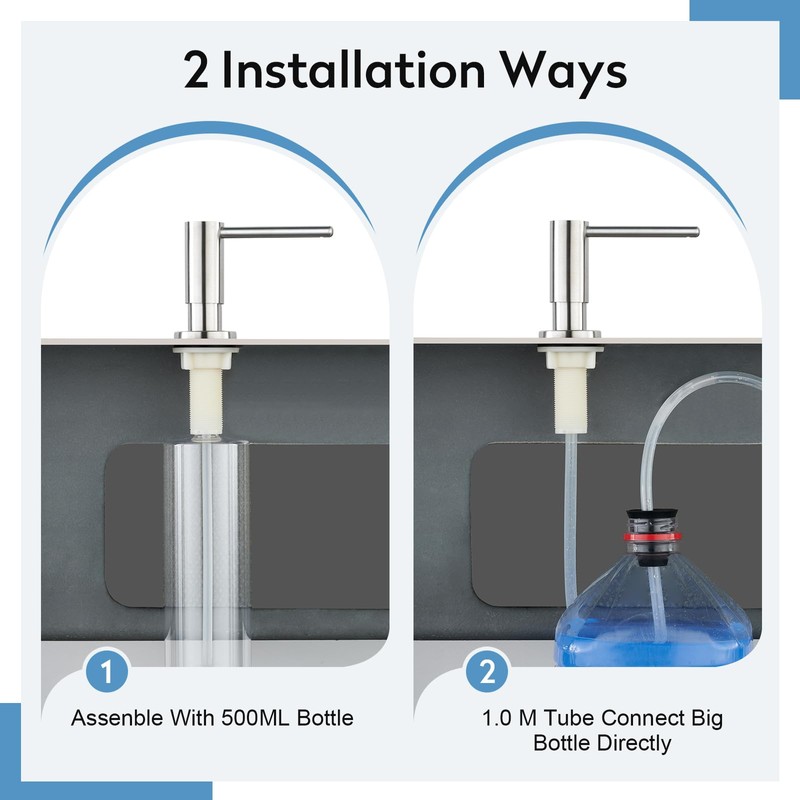 2 Installation Ways

1

Assenble With 500ML Bottle

2

1.0 M Tube Connect Big Bottle Directly