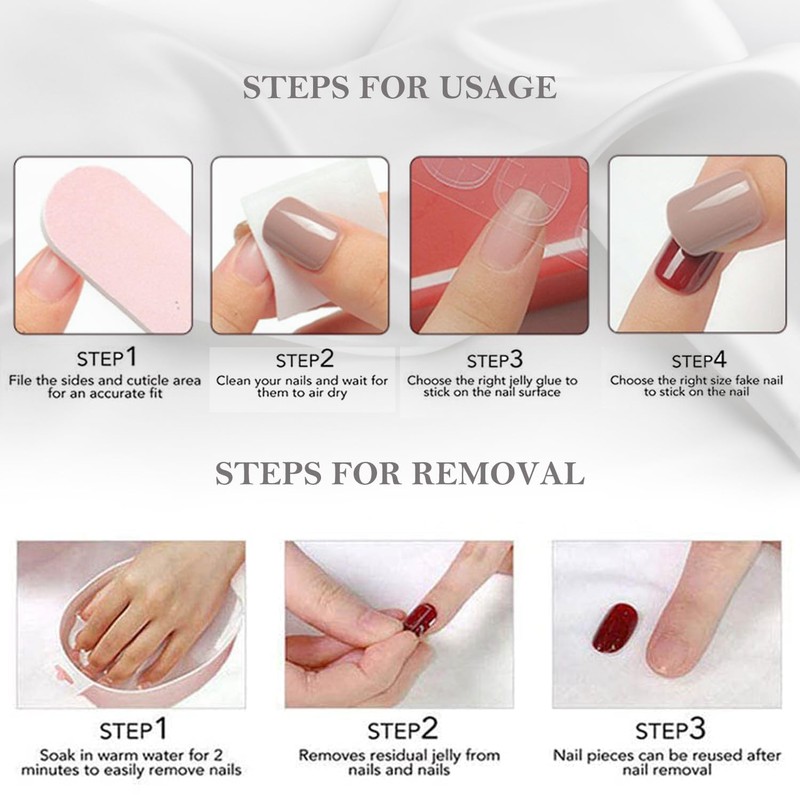 STEPS FOR USAGE

STEP1
File the sides and cuticle area for an accurate fit

STEP2
Clean your nails and wait for them to air dry

STEP3
Choose the right jelly glue to stick on the nail surface

STEP4
Choose the right size fake nail to stick on the nail

STEPS FOR REMOVAL

STEP1
Soak in warm water for 2 minutes to easily remove nails

STEP2
Removes residual jelly from nails and nails

STEP3
Nail pieces can be reused after nail removal