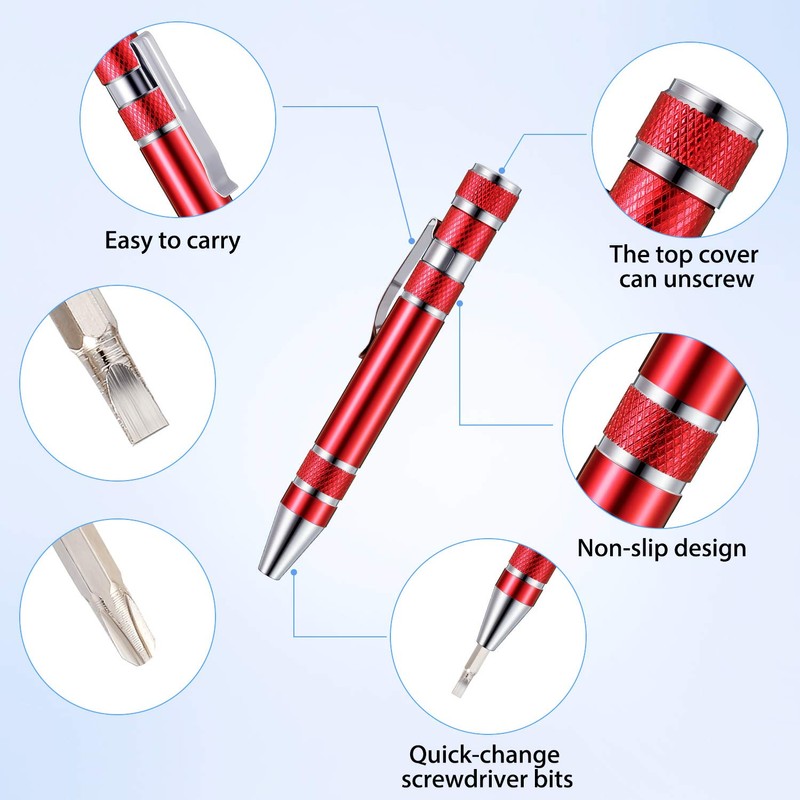 Easy to carry

The top cover can unscrew

Non-slip design

Quick-change screwdriver bits