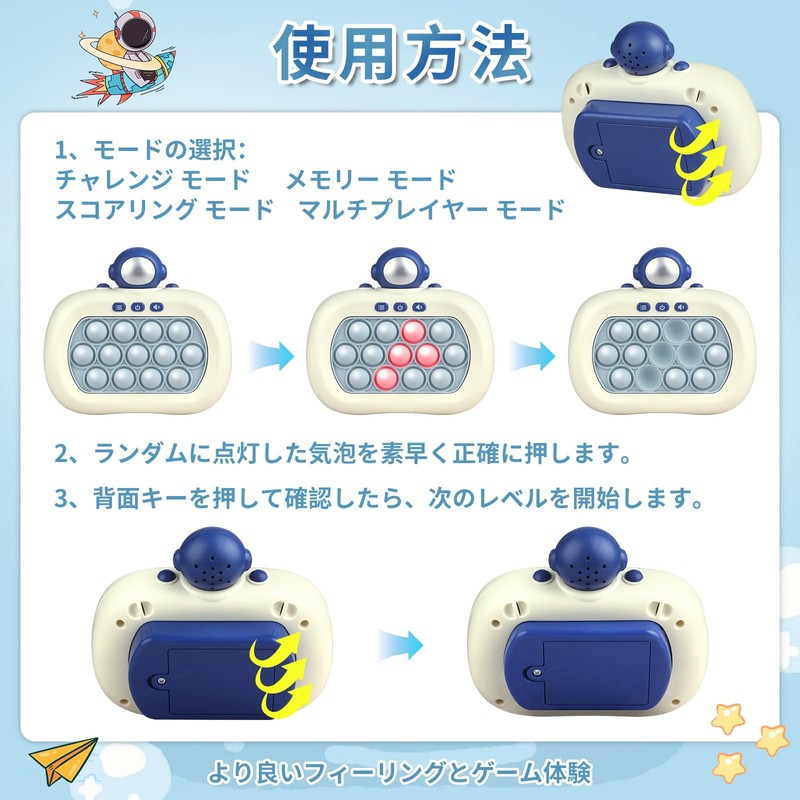 使用方法

1、モードの選択:
チャレンジ モード　メモリー モード
スコアリング モード　マルチプレイヤー モード

2、ランダムに点灯した気泡を素早く正確に押します。

3、背面キーを押して確認したら、次のレベルを開始します。

より良いフィーリングとゲーム体験