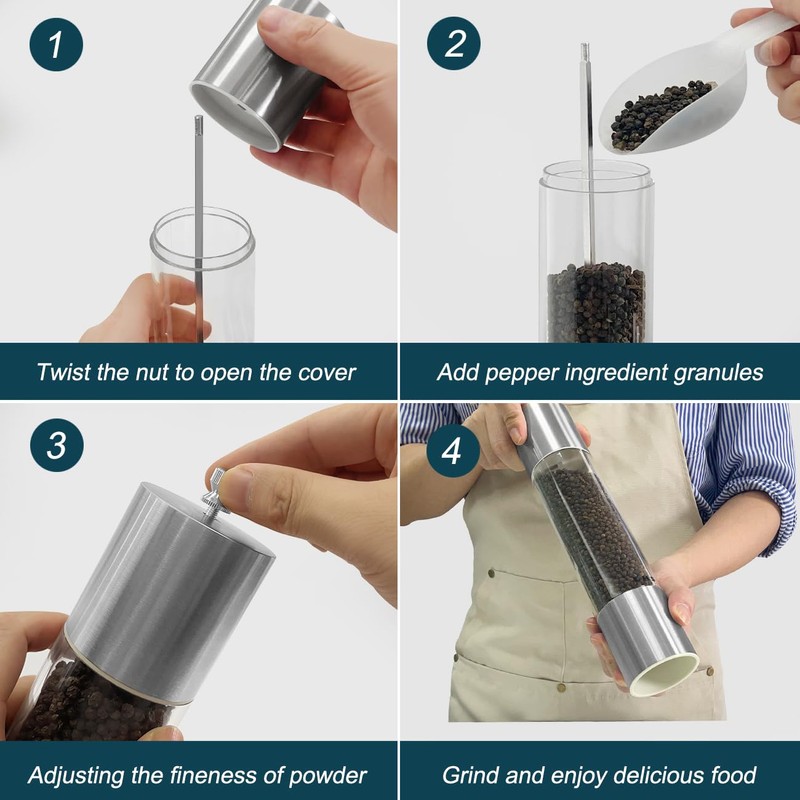 1

Twist the nut to open the cover

2

Add pepper ingredient granules

3

Adjusting the fineness of powder

4

Grind and enjoy delicious food