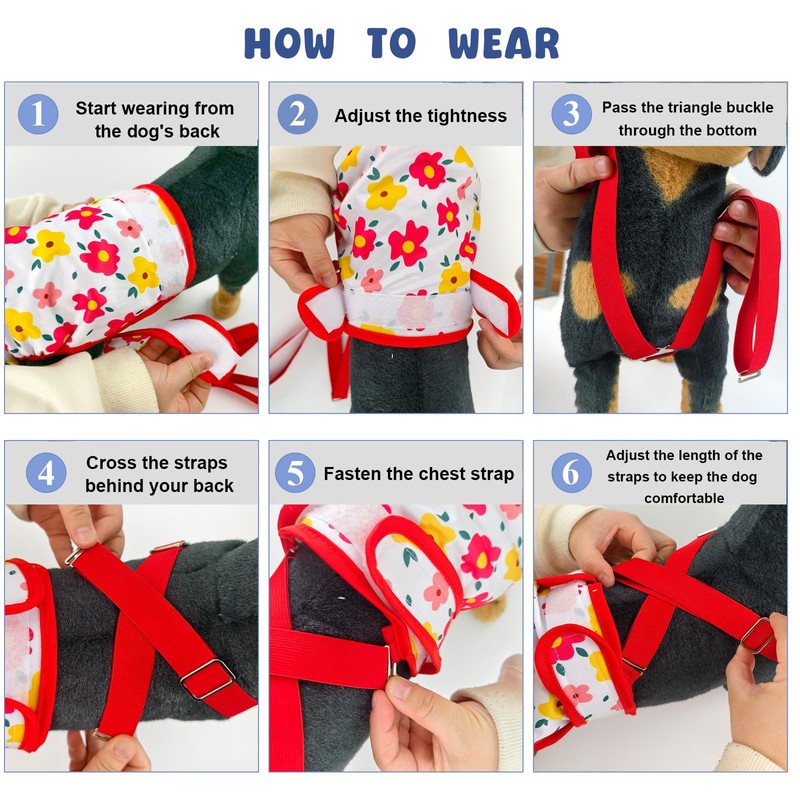 HOW TO WEAR

1 Start wearing from the dog's back

2 Adjust the tightness

3 Pass the triangle buckle through the bottom

4 Cross the straps behind your back

5 Fasten the chest strap

6 Adjust the length of the straps to keep the dog comfortable