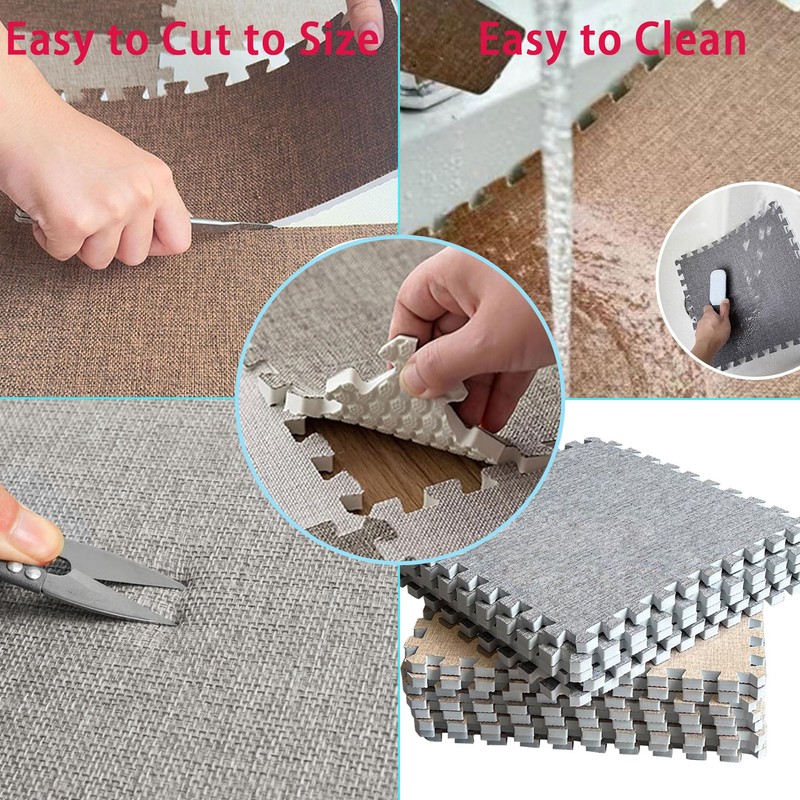 Easy to Cut to Size

Easy to Clean