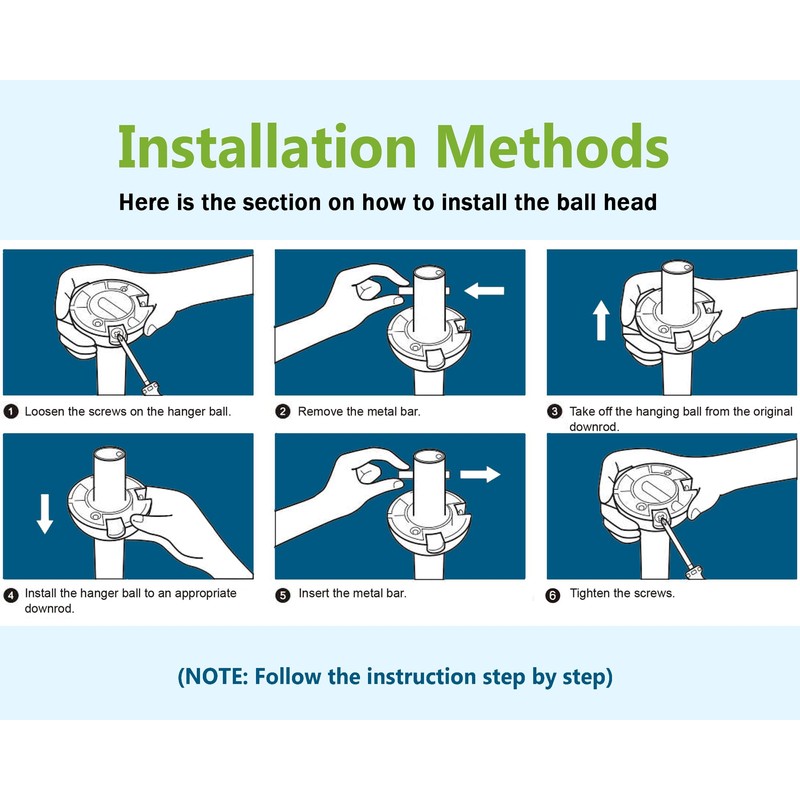 Installation Methods

Here is the section on how to install the ball head

1 Loosen the screws on the hanger ball.

2 Remove the metal bar.

3 Take off the hanging ball from the original downrod.

4 Install the hanger ball to an appropriate downrod.

5 Insert the metal bar.

6 Tighten the screws.

(NOTE: Follow the instruction step by step)