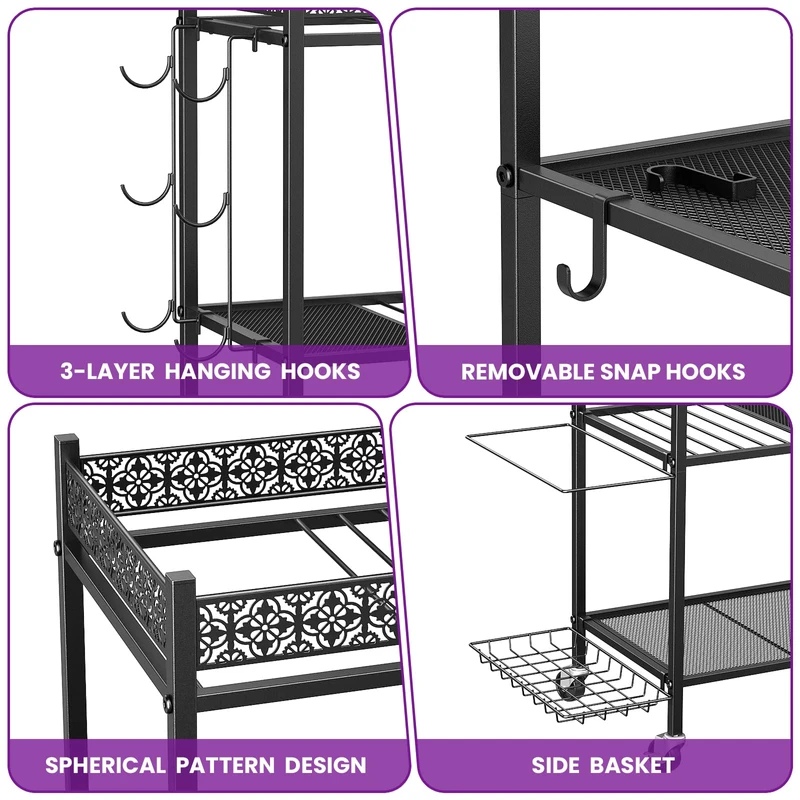 3-LAYER HANGING HOOKS

REMOVABLE SNAP HOOKS

SPHERICAL PATTERN DESIGN

SIDE BASKET