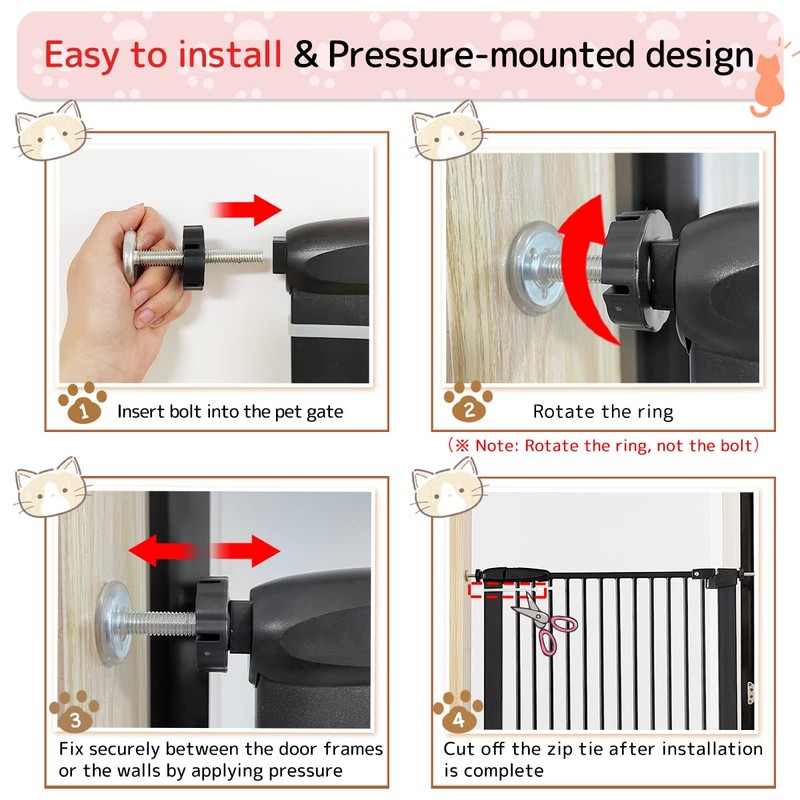 Easy to install & Pressure-mounted design

1 Insert bolt into the pet gate

2 Rotate the ring

(※ Note: Rotate the ring, not the bolt)

3 Fix securely between the door frames or the walls by applying pressure

4 Cut off the zip tie after installation is complete