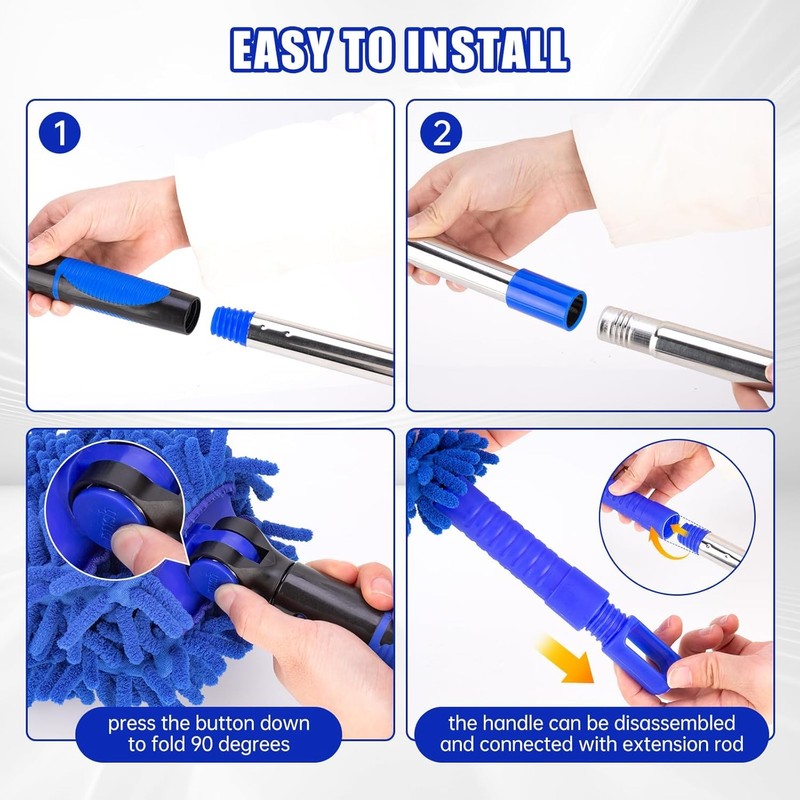 EASY TO INSTALL

1

2

press the button down to fold 90 degrees

the handle can be disassembled and connected with extension rod