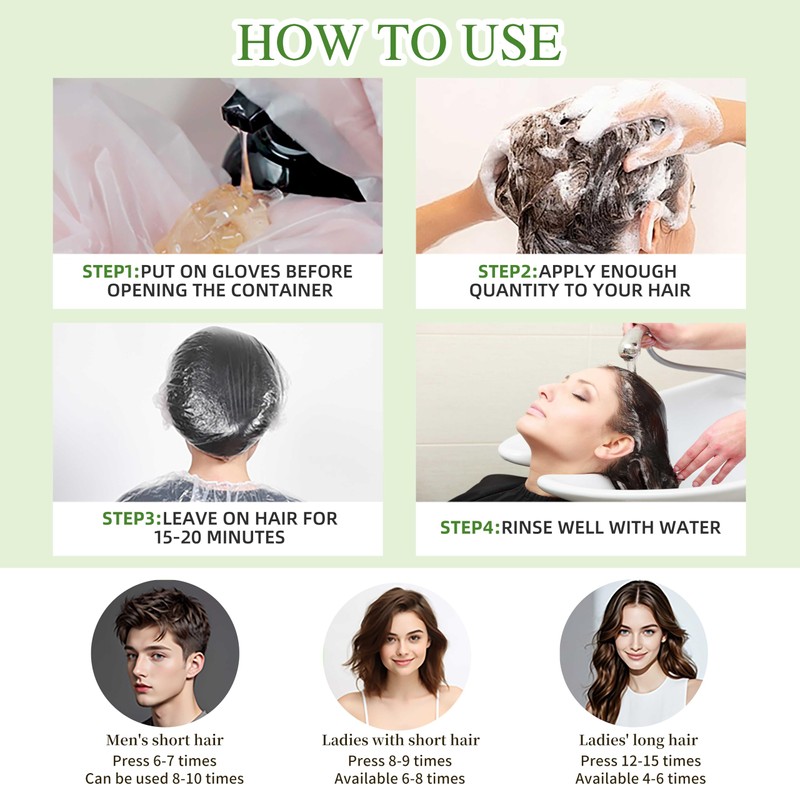 HOW TO USE

STEP1:PUT ON GLOVES BEFORE OPENING THE CONTAINER

STEP2:APPLY ENOUGH QUANTITY TO YOUR HAIR

STEP3:LEAVE ON HAIR FOR 15-20 MINUTES

STEP4:RINSE WELL WITH WATER

Men's short hair
Press 6-7 times
Can be used 8-10 times

Ladies with short hair
Press 8-9 times
Available 6-8 times

Ladies' long hair
Press 12-15 times
Available 4-6 times