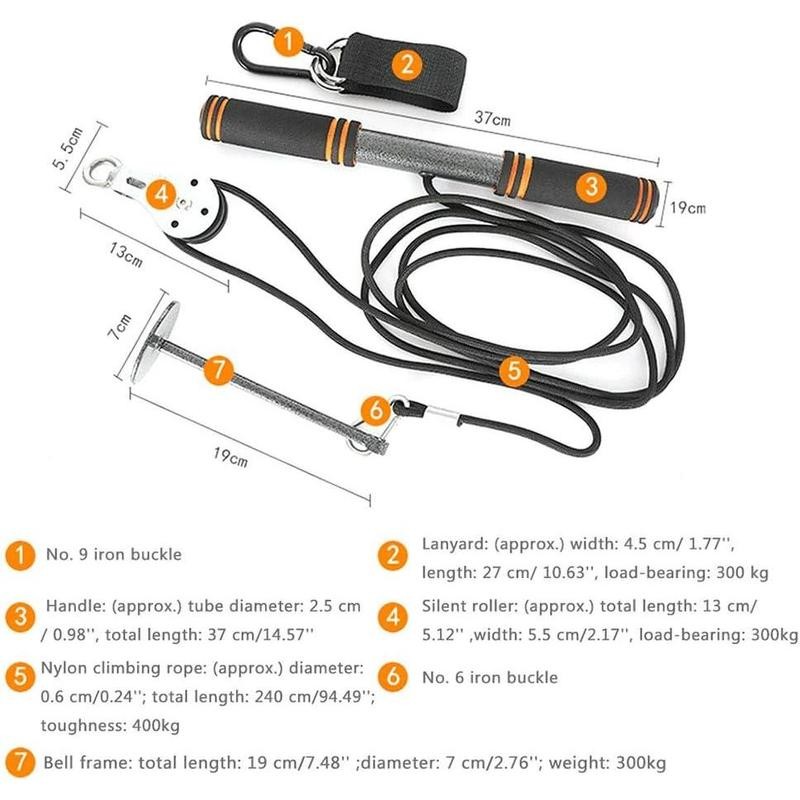 1
2
37cm
5.5cm
4
3
19cm
13cm
7cm
7
5
6
19cm

1 No. 9 iron buckle

2 Lanyard: (approx.) width: 4.5 cm/ 1.77'', length: 27 cm/ 10.63'', load-bearing: 300 kg

3 Handle: (approx.) tube diameter: 2.5 cm / 0.98'', total length: 37 cm/14.57''

4 Silent roller: (approx.) total length: 13 cm/ 5.12'' ,width: 5.5 cm/2.17'', load-bearing: 300kg

5 Nylon climbing rope: (approx.) diameter: 0.6 cm/0.24''; total length: 240 cm/94.49''; toughness: 400kg

6 No. 6 iron buckle

7 Bell frame: total length: 19 cm/7.48'' ;diameter: 7 cm/2.76''; weight: 300kg