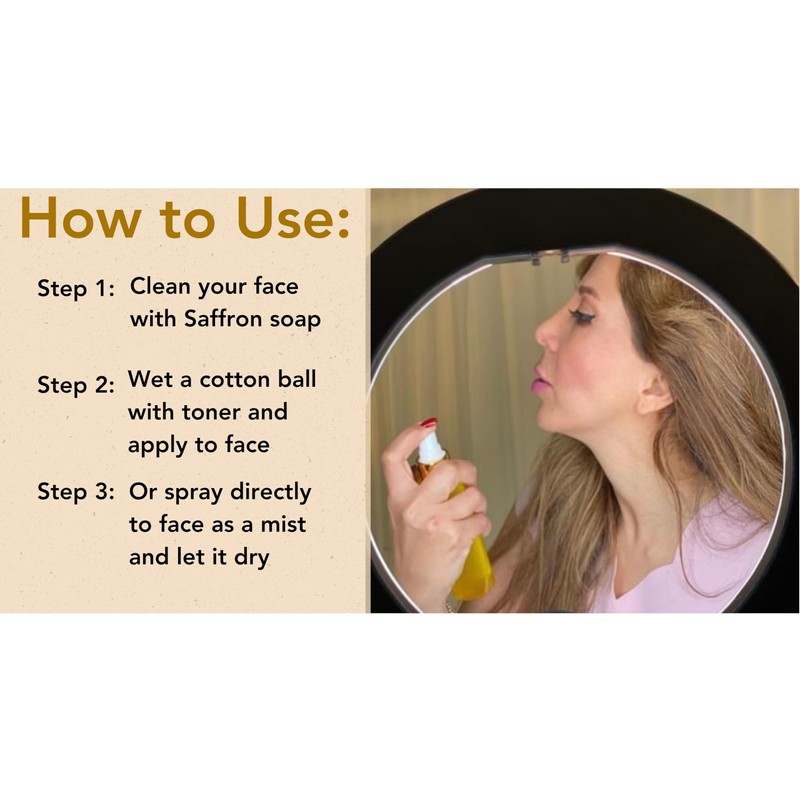 How to Use:

Step 1: Clean your face with Saffron soap

Step 2: Wet a cotton ball with toner and apply to face

Step 3: Or spray directly to face as a mist and let it dry