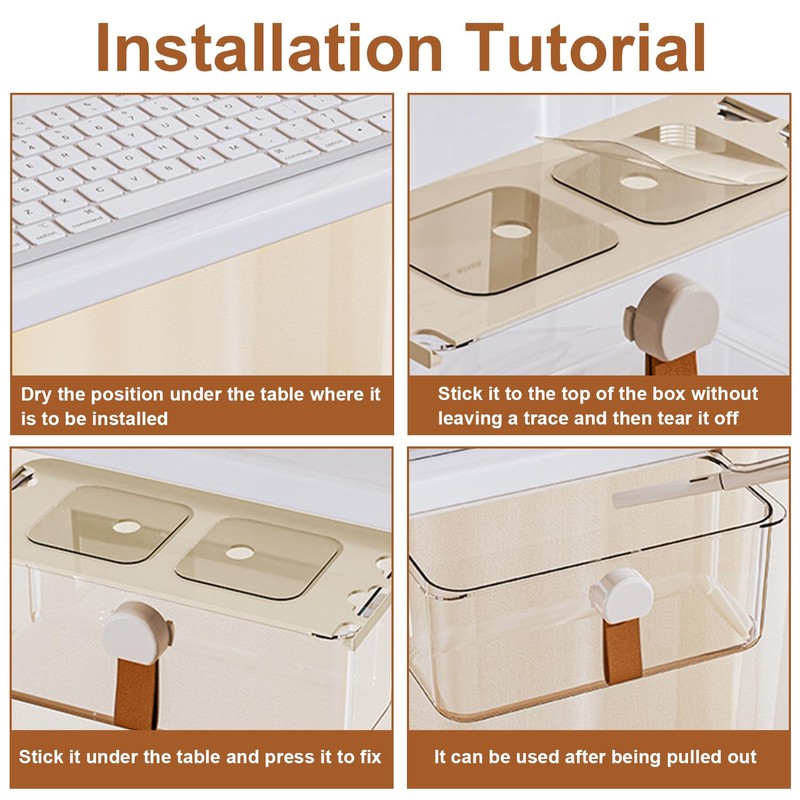 Installation Tutorial

Dry the position under the table where it is to be installed

Stick it to the top of the box without leaving a trace and then tear it off

Stick it under the table and press it to fix

It can be used after being pulled out