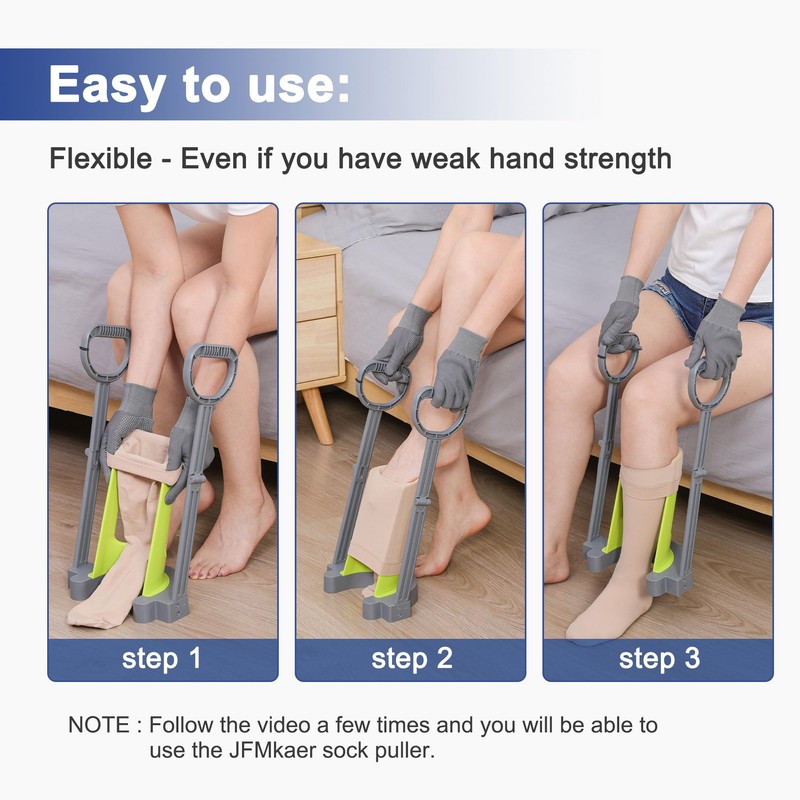 Easy to use:

Flexible - Even if you have weak hand strength

step 1

step 2

step 3

NOTE : Follow the video a few times and you will be able to use the JFMkaer sock puller.