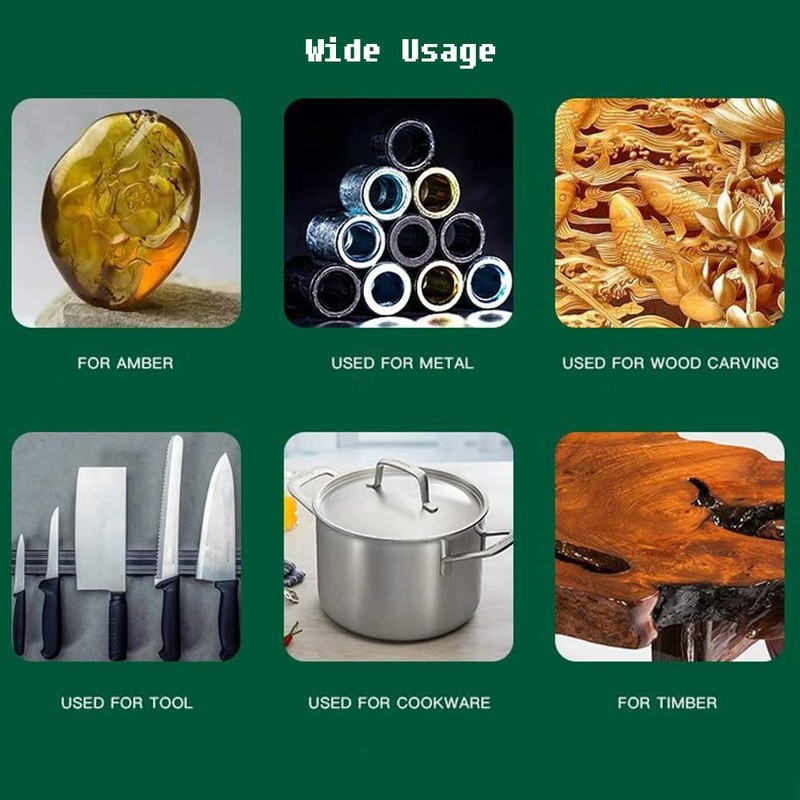 Wide Usage

FOR AMBER

USED FOR METAL

USED FOR WOOD CARVING

USED FOR TOOL

USED FOR COOKWARE

FOR TIMBER