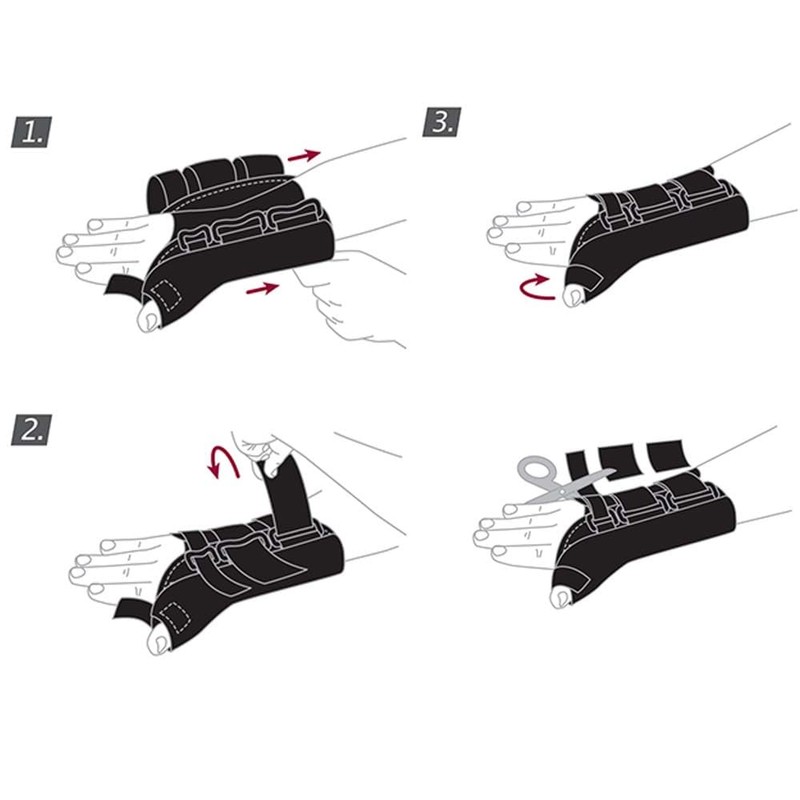 1.

3.

2.