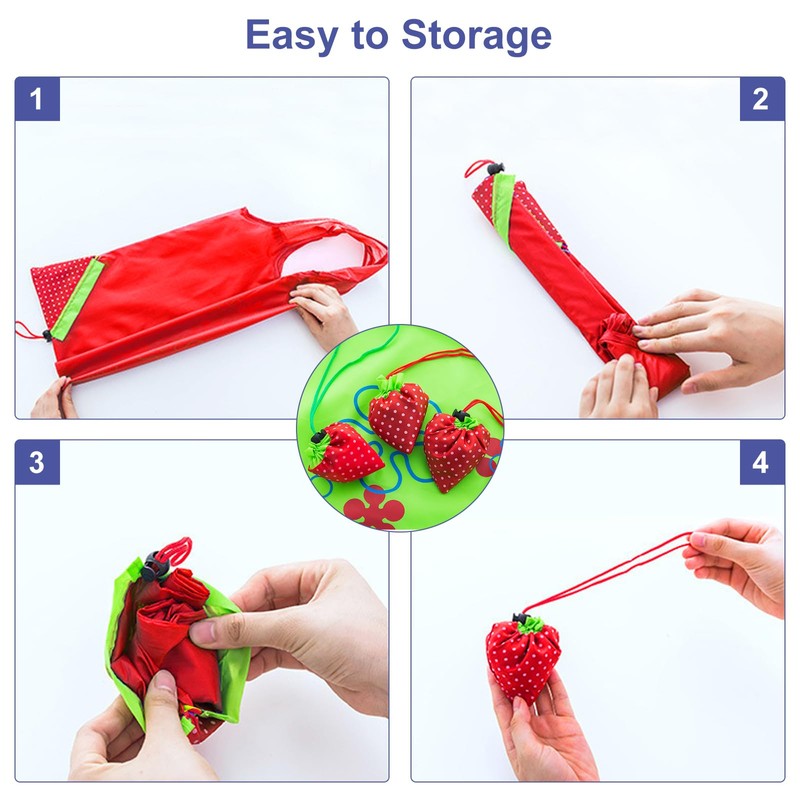 Easy to Storage

1

2

3

4