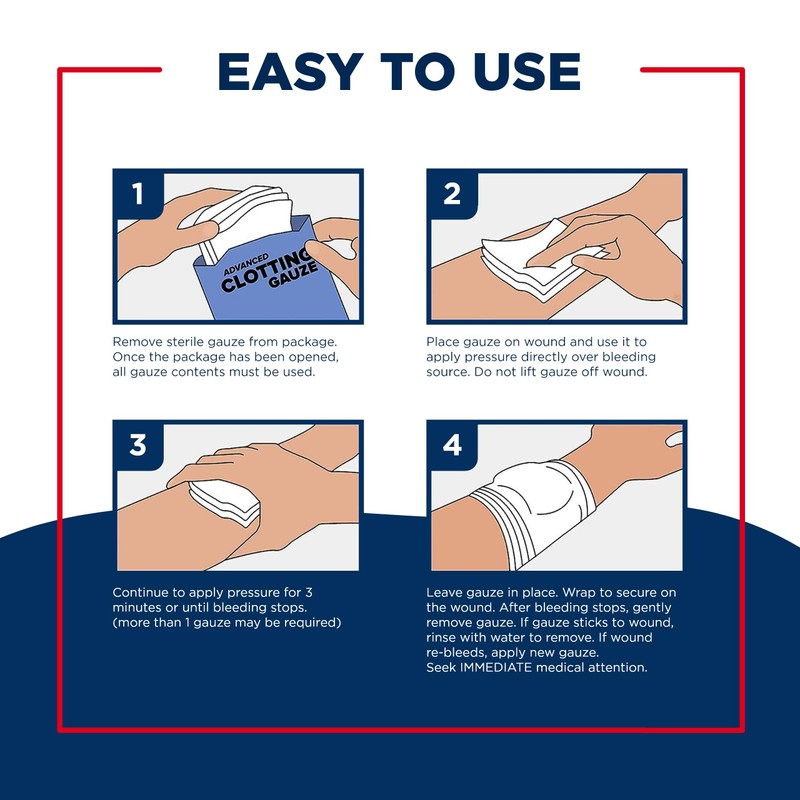 EASY TO USE

1

ADVANCED CLOTTING GAUZE

Remove sterile gauze from package. Once the package has been opened, all gauze contents must be used.

2

Place gauze on wound and use it to apply pressure directly over bleeding source. Do not lift gauze off wound.

3

Continue to apply pressure for 3 minutes or until bleeding stops. (more than 1 gauze may be required)

4

Leave gauze in place. Wrap to secure on the wound. After bleeding stops, gently remove gauze. If gauze sticks to wound, rinse with water to remove. If wound re-bleeds, apply new gauze.
Seek IMMEDIATE medical attention.