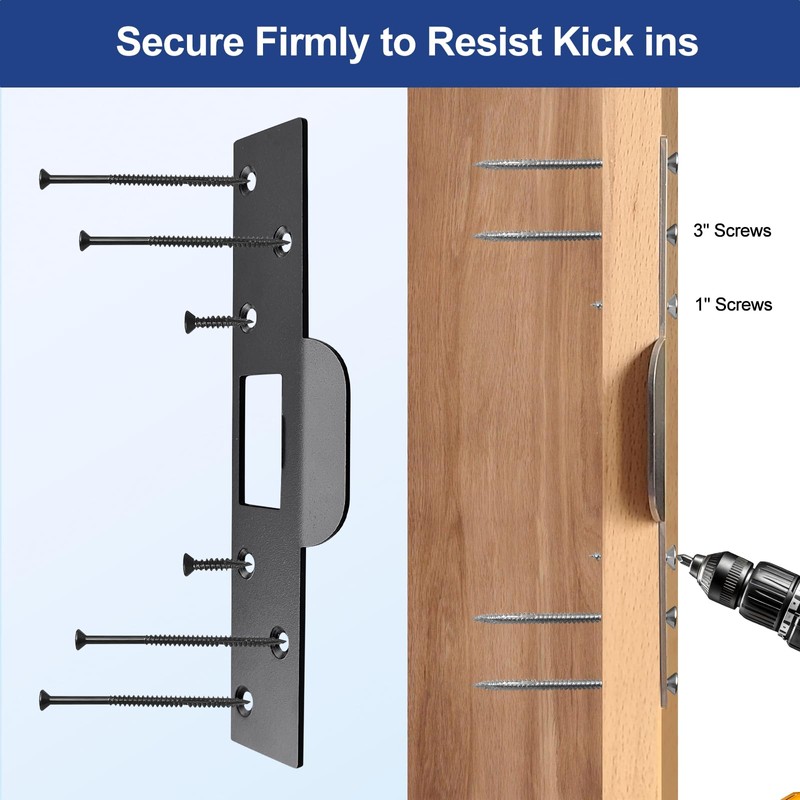 Secure Firmly to Resist Kick ins

3" Screws

1" Screws