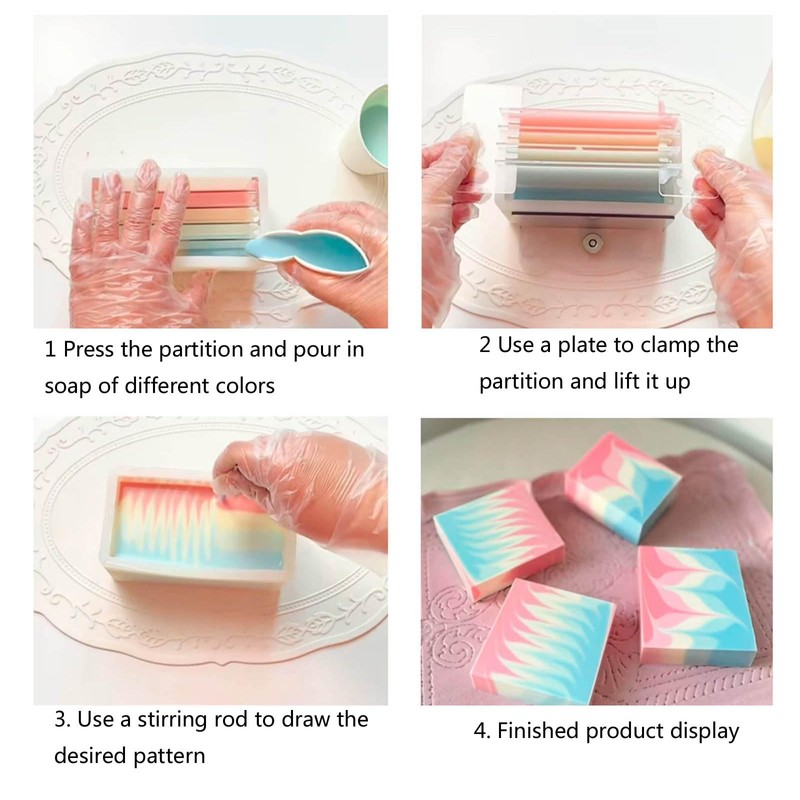 1 Press the partition and pour in soap of different colors

2 Use a plate to clamp the partition and lift it up

3. Use a stirring rod to draw the desired pattern

4. Finished product display