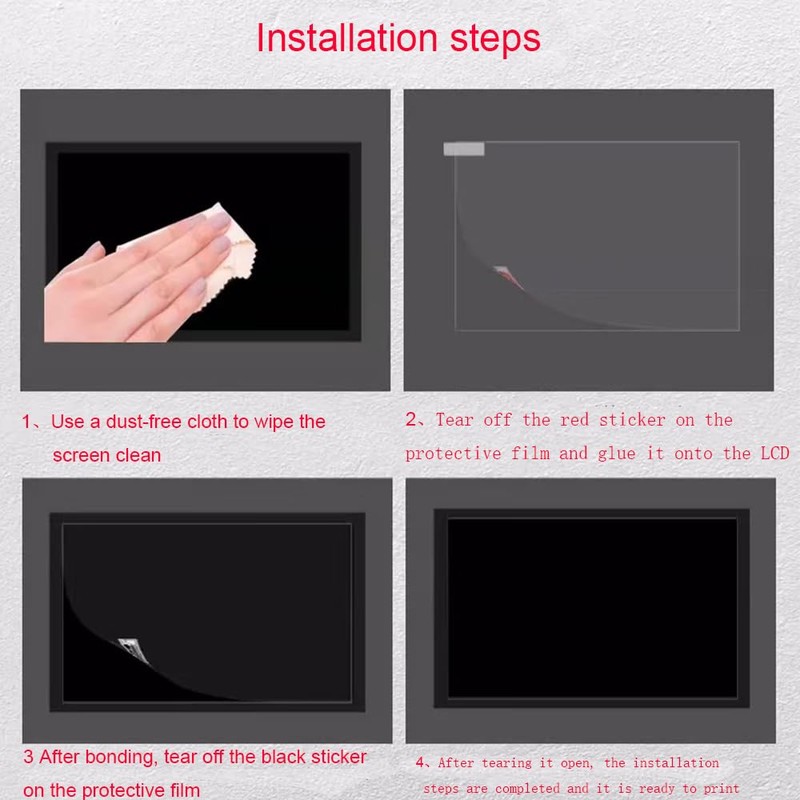 Installation steps

1、Use a dust-free cloth to wipe the screen clean

2、Tear off the red sticker on the protective film and glue it onto the LCD

3 After bonding, tear off the black sticker on the protective film

4、After tearing it open, the installation steps are completed and it is ready to print