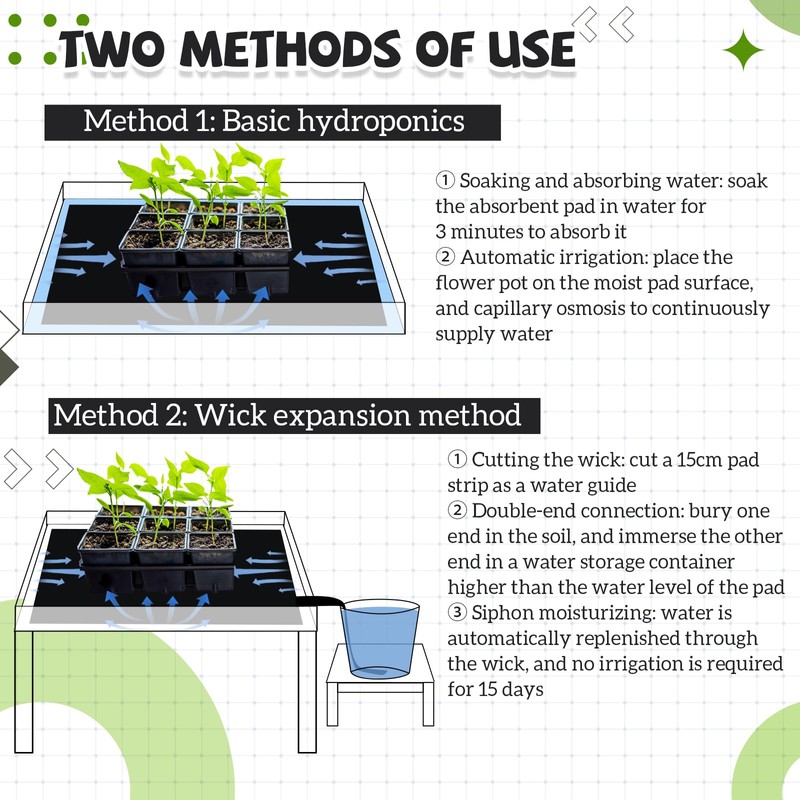 TWO METHODS OF USE

Method 1: Basic hydroponics

① Soaking and absorbing water: soak the absorbent pad in water for 3 minutes to absorb it
② Automatic irrigation: place the flower pot on the moist pad surface, and capillary osmosis to continuously supply water

Method 2: Wick expansion method

① Cutting the wick: cut a 15cm pad strip as a water guide
② Double-end connection: bury one end in the soil, and immerse the other end in a water storage container higher than the water level of the pad
③ Siphon moisturizing: water is automatically replenished through the wick, and no irrigation is required for 15 days