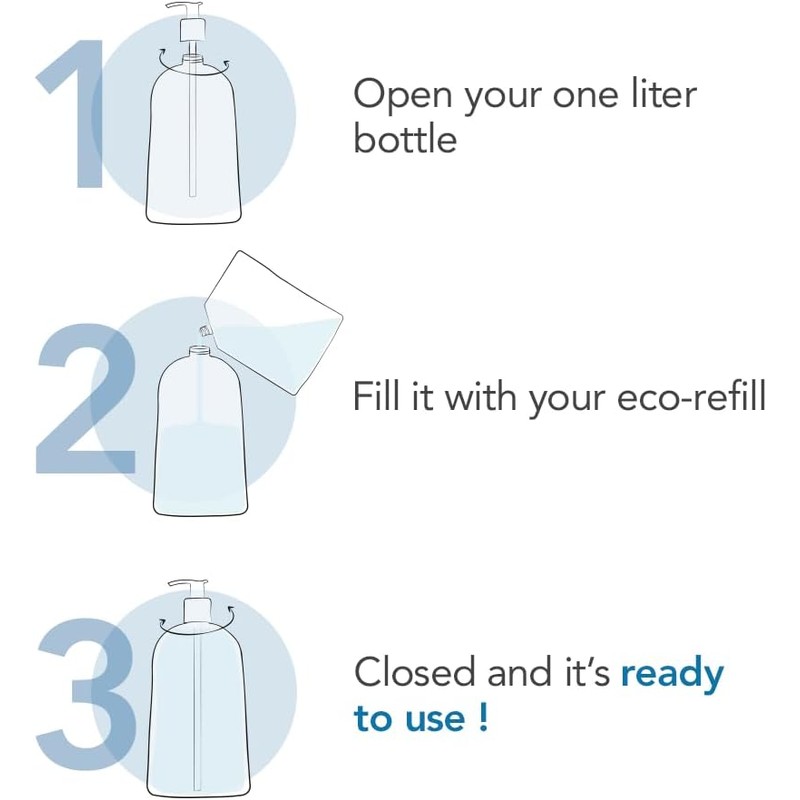 1

Open your one liter bottle

2

Fill it with your eco-refill

3

Closed and it's ready to use !